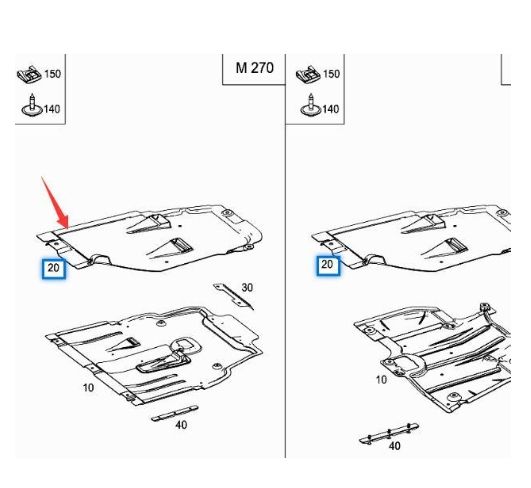 150

140

M 270

20

30

10

40

150

140

20

10

40