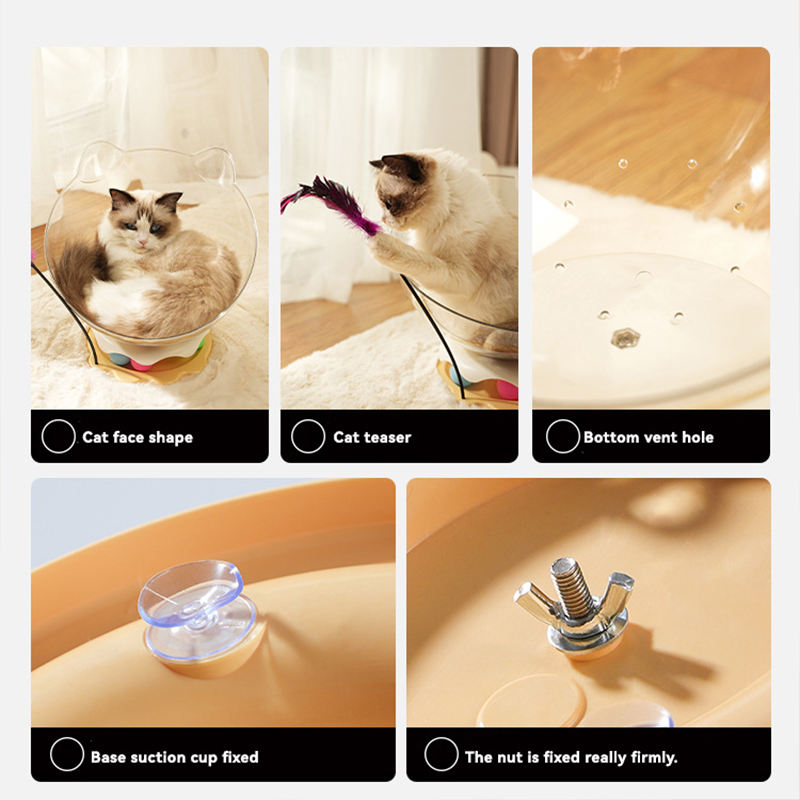 Cat face shape

Cat teaser

Bottom vent hole

Base suction cup fixed

The nut is fixed really firmly.