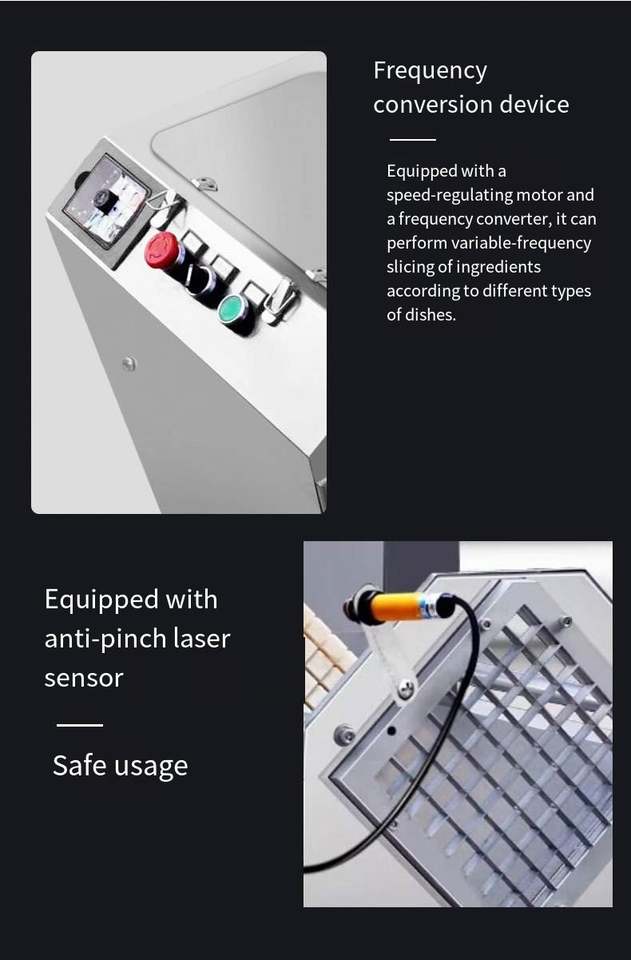 Frequency conversion device

Equipped with a speed-regulating motor and a frequency converter, it can perform variable-frequency slicing of ingredients according to different types of dishes.

Equipped with anti-pinch laser sensor

Safe usage