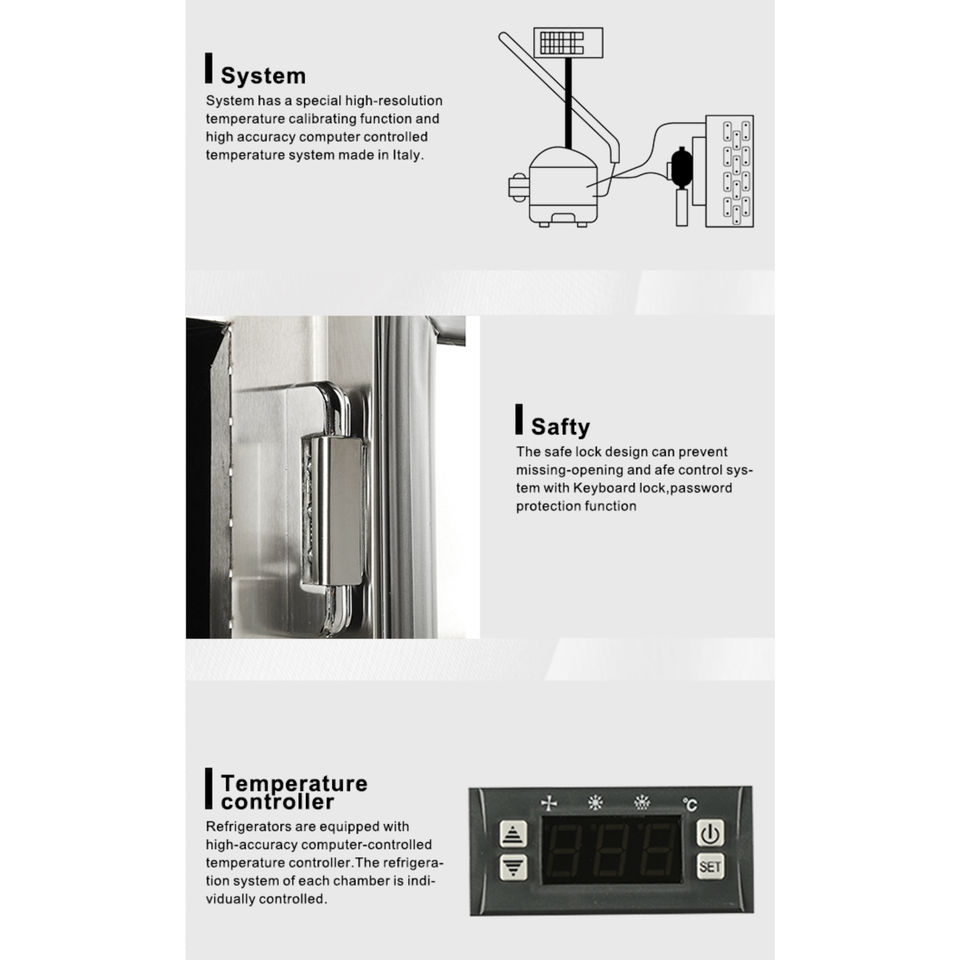 System

System has a special high-resolution temperature calibrating function and high accuracy computer controlled temperature system made in Italy.

Safty

The safe lock design can prevent missing-opening and afe control system with Keyboard lock,password protection function

Temperature controller

Refrigerators are equipped with high-accuracy computer-controlled temperature controller.The refrigeration system of each chamber is individually controlled.

°C

SET