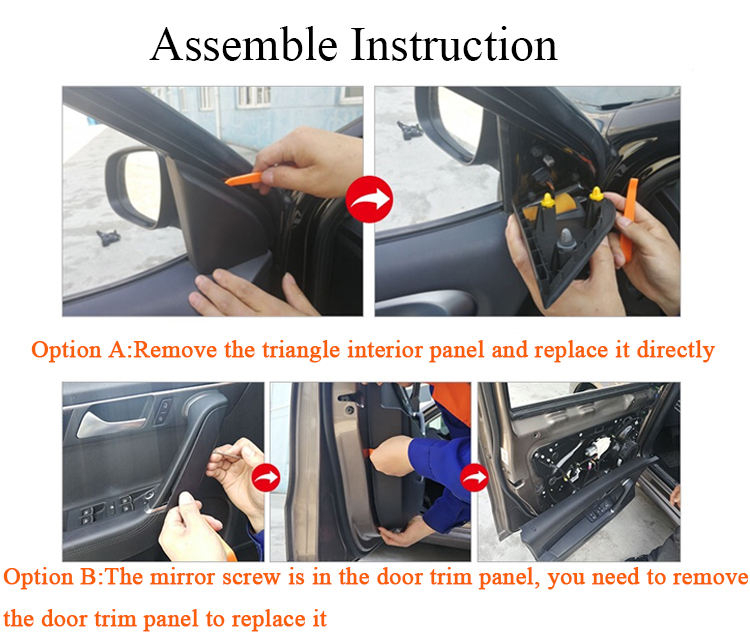 Assemble Instruction

Option A:Remove the triangle interior panel and replace it directly

Option B:The mirror screw is in the door trim panel, you need to remove the door trim panel to replace it