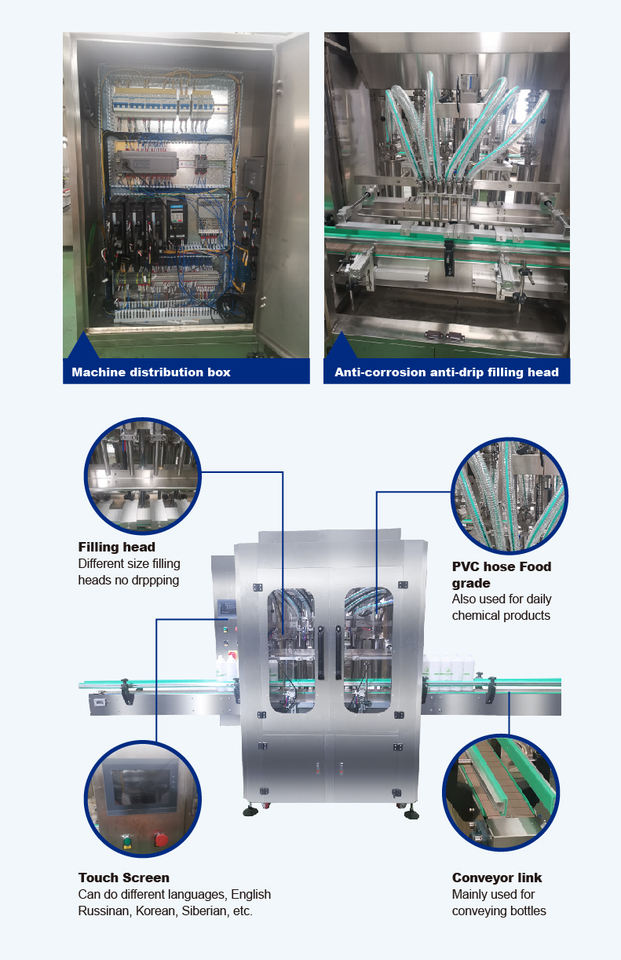 Machine distribution box

Anti-corrosion anti-drip filling head

Filling head
Different size filling heads no drppping

PVC hose Food grade
Also used for daily chemical products

Touch Screen
Can do different languages, English Russinan, Korean, Siberian, etc.

Conveyor link
Mainly used for conveying bottles