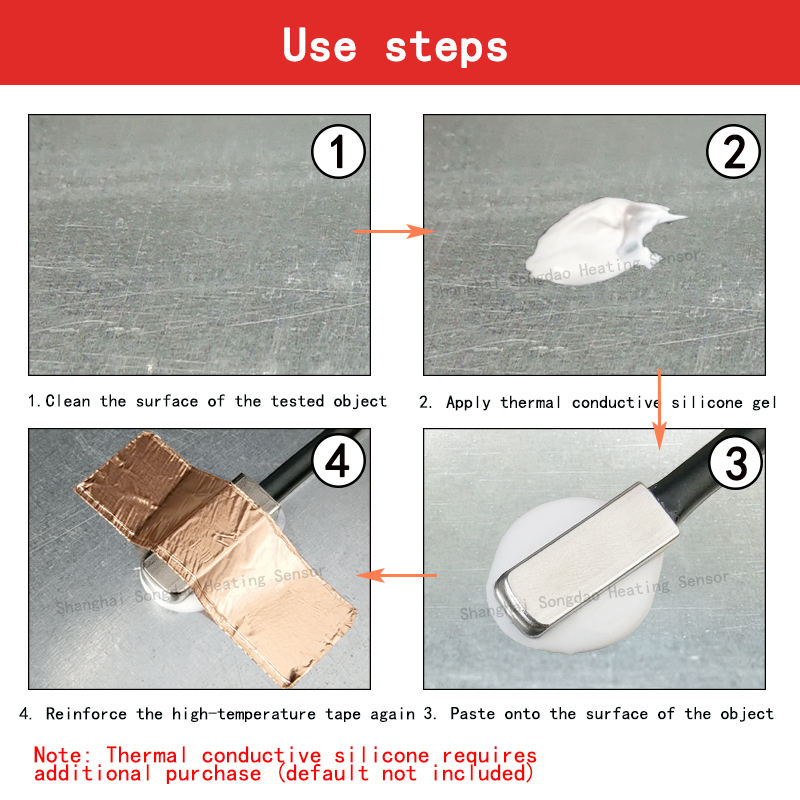 Use steps

1

2

Shanghai Songdao Heating Sensor

1.Clean the surface of the tested object

2. Apply thermal conductive silicone gel

4

3

Shanghai Songdao Heating Sensor

Shanghai Songdao Heating Sensor

4. Reinforce the high-temperature tape again

3. Paste onto the surface of the object

Note: Thermal conductive silicone requires additional purchase (default not included)