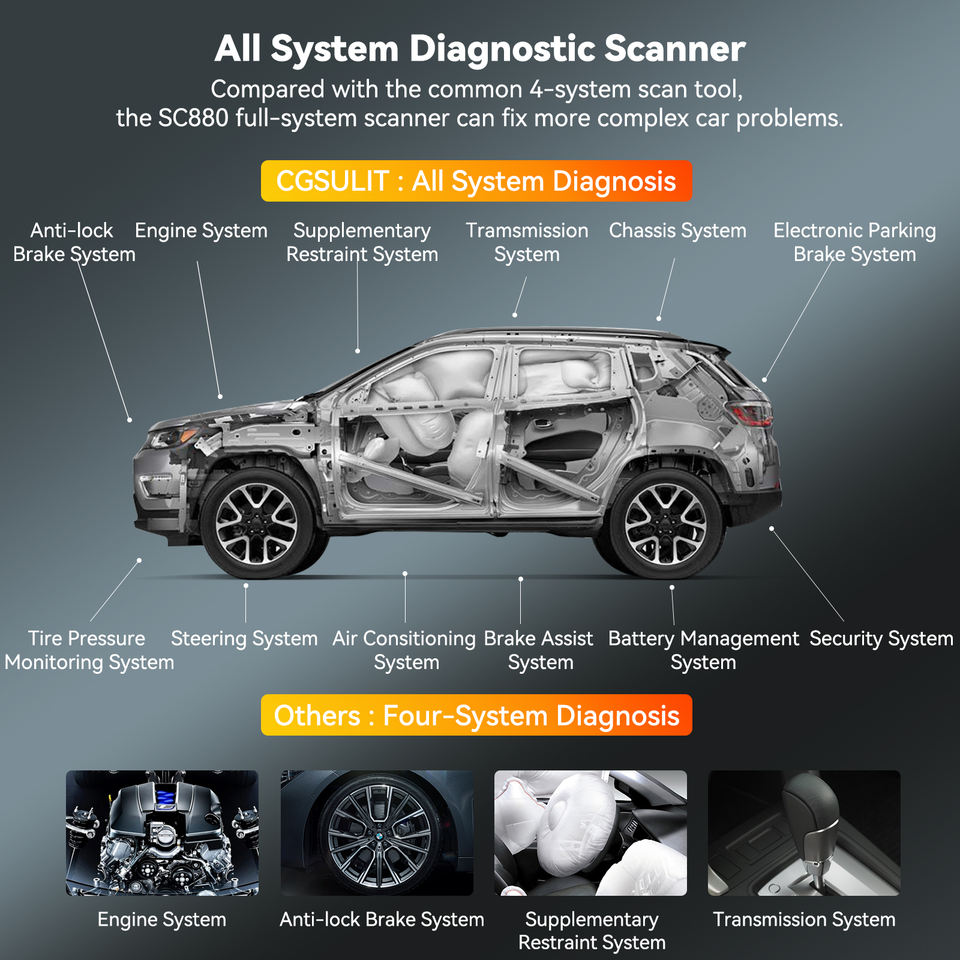 All System Diagnostic Scanner

Compared with the common 4-system scan tool, the SC880 full-system scanner can fix more complex car problems.

CGSULIT : All System Diagnosis

Anti-lock Brake System

Engine System

Supplementary Restraint System

Tramsmission System

Chassis System

Electronic Parking Brake System

Tire Pressure Monitoring System

Steering System

Air Consitioning System

Brake Assist System

Battery Management System

Security System

Others : Four-System Diagnosis

Engine System

Anti-lock Brake System

Supplementary Restraint System

Transmission System