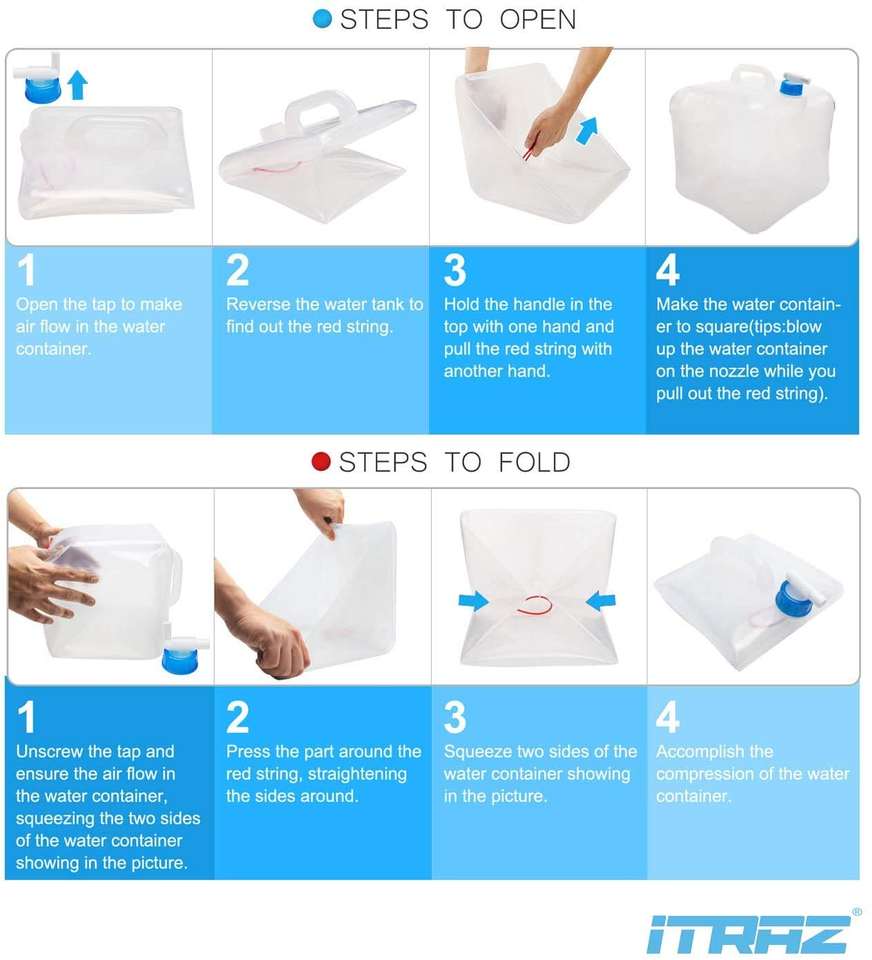 STEPS TO OPEN

1
Open the tap to make air flow in the water container.

2
Reverse the water tank to find out the red string.

3
Hold the handle in the top with one hand and pull the red string with another hand.

4
Make the water container to square(tips:blow up the water container on the nozzle while you pull out the red string).

STEPS TO FOLD

1
Unscrew the tap and ensure the air flow in the water container, squeezing the two sides of the water container showing in the picture.

2
Press the part around the red string, straightening the sides around.

3
Squeeze two sides of the water container showing in the picture.

4
Accomplish the compression of the water container.

ITRAZ®