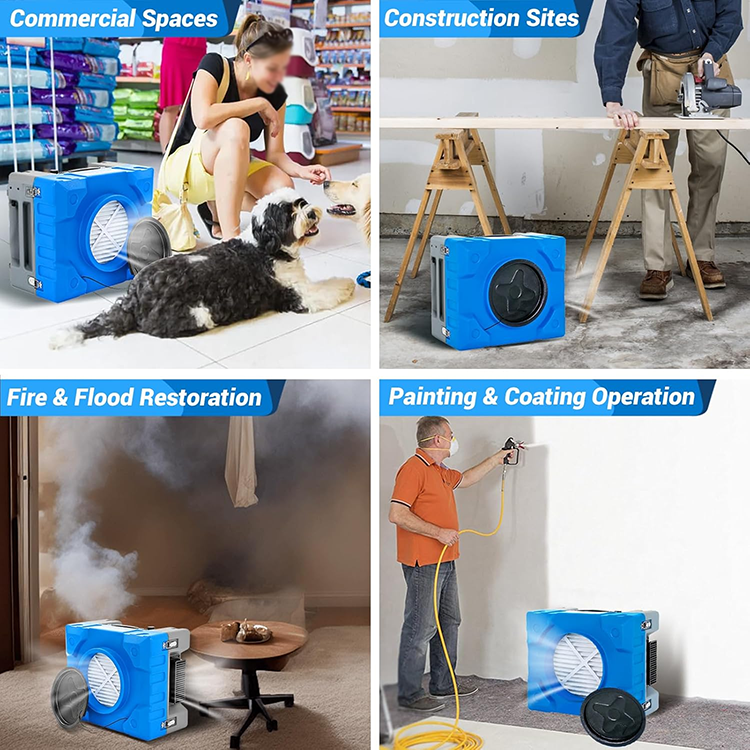 Commercial Spaces

Construction Sites

Fire & Flood Restoration

Painting & Coating Operation