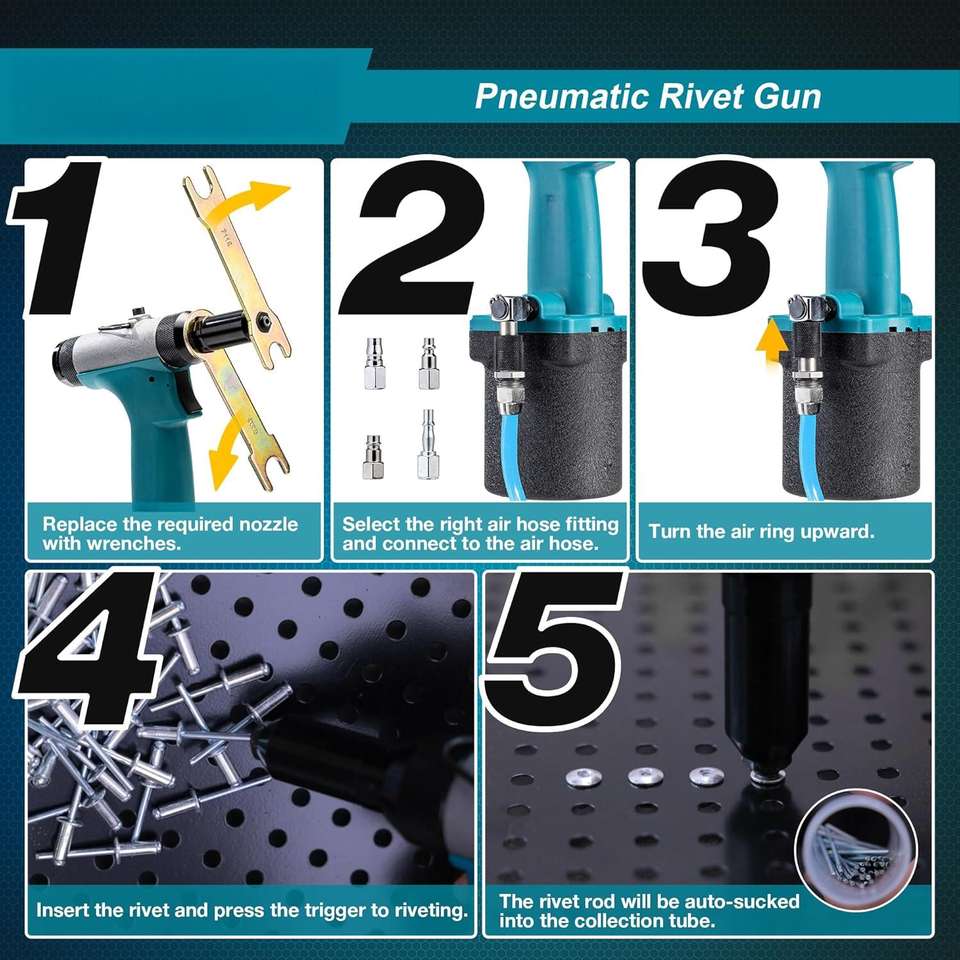 Pneumatic Rivet Gun

1

Replace the required nozzle with wrenches.

2

Select the right air hose fitting and connect to the air hose.

3

Turn the air ring upward.

4

Insert the rivet and press the trigger to riveting.

5

The rivet rod will be auto-sucked into the collection tube.