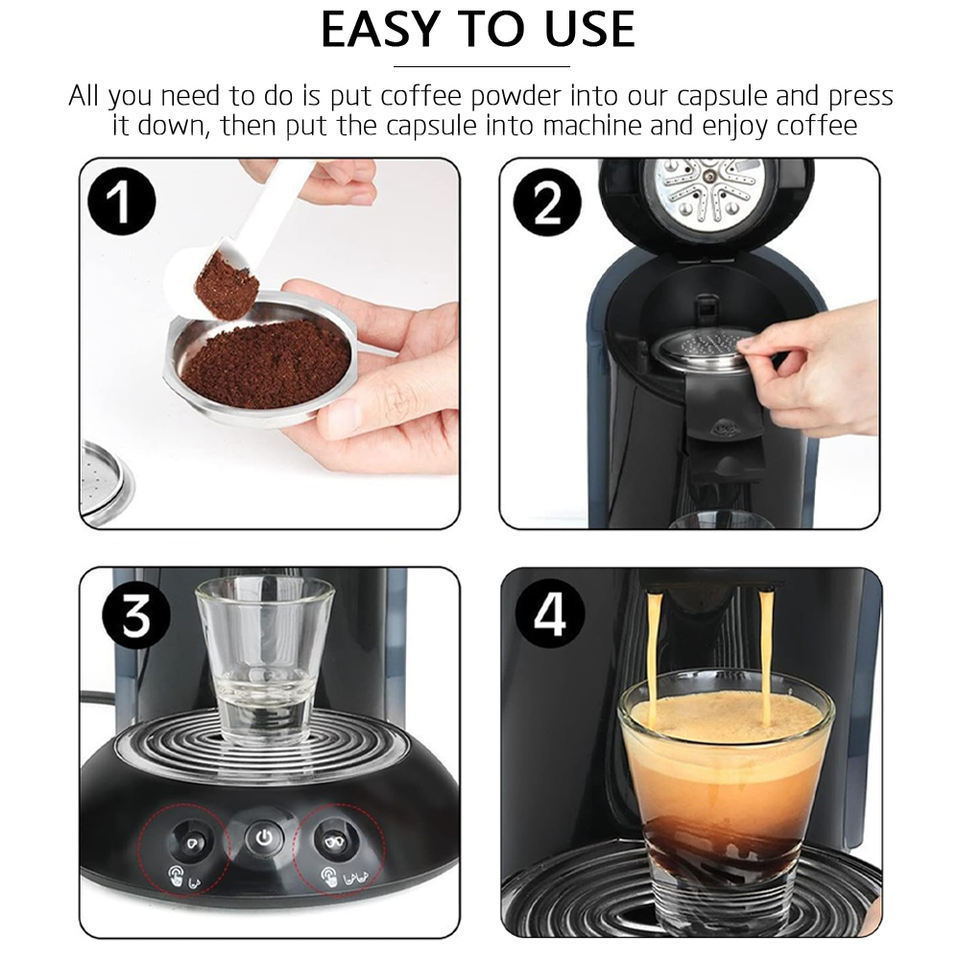 EASY TO USE

All you need to do is put coffee powder into our capsule and press it down, then put the capsule into machine and enjoy coffee

1

2

3

4