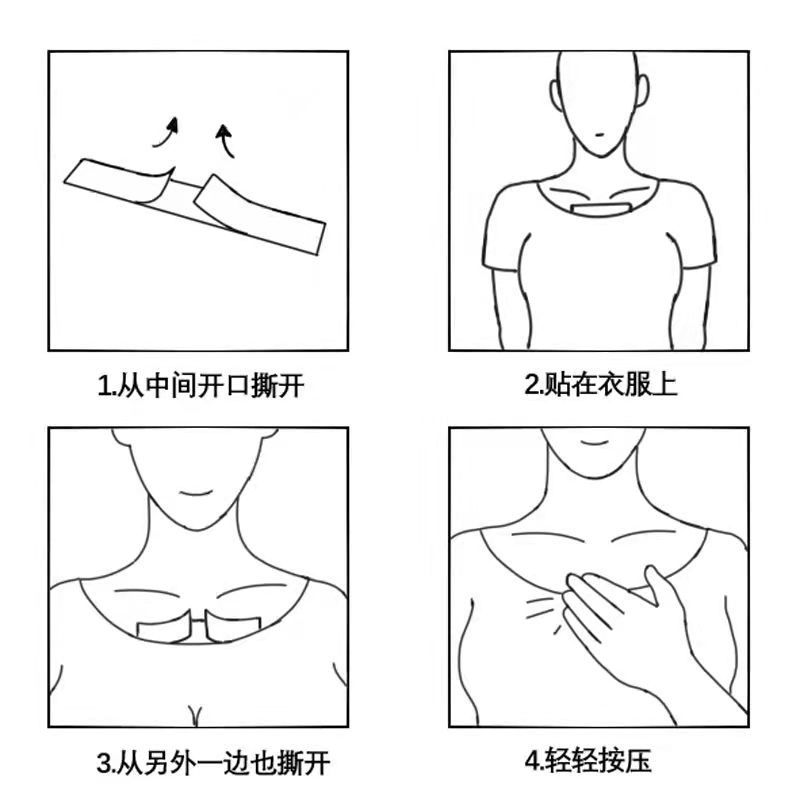 1.从中间开口撕开

2.贴在衣服上

3.从另外一边也撕开

4.轻轻按压