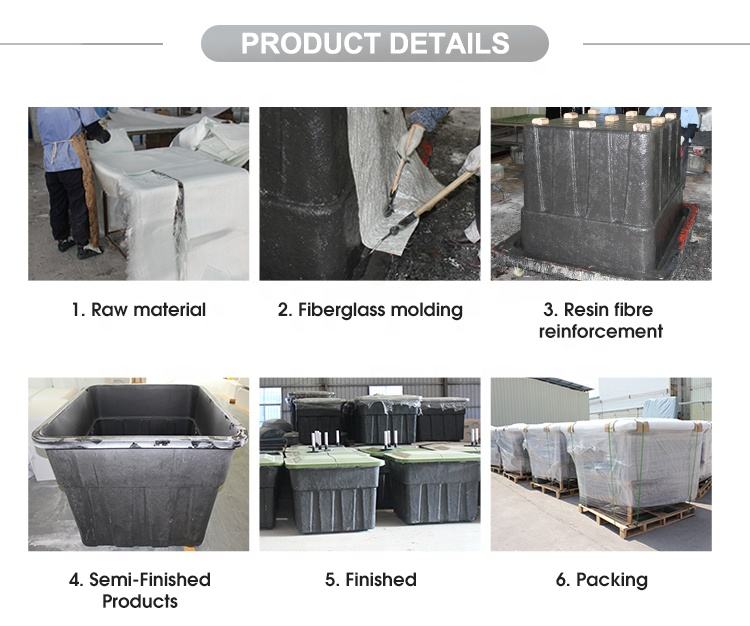 PRODUCT DETAILS

1. Raw material

2. Fiberglass molding

3. Resin fibre reinforcement

4. Semi-Finished Products

5. Finished

6. Packing