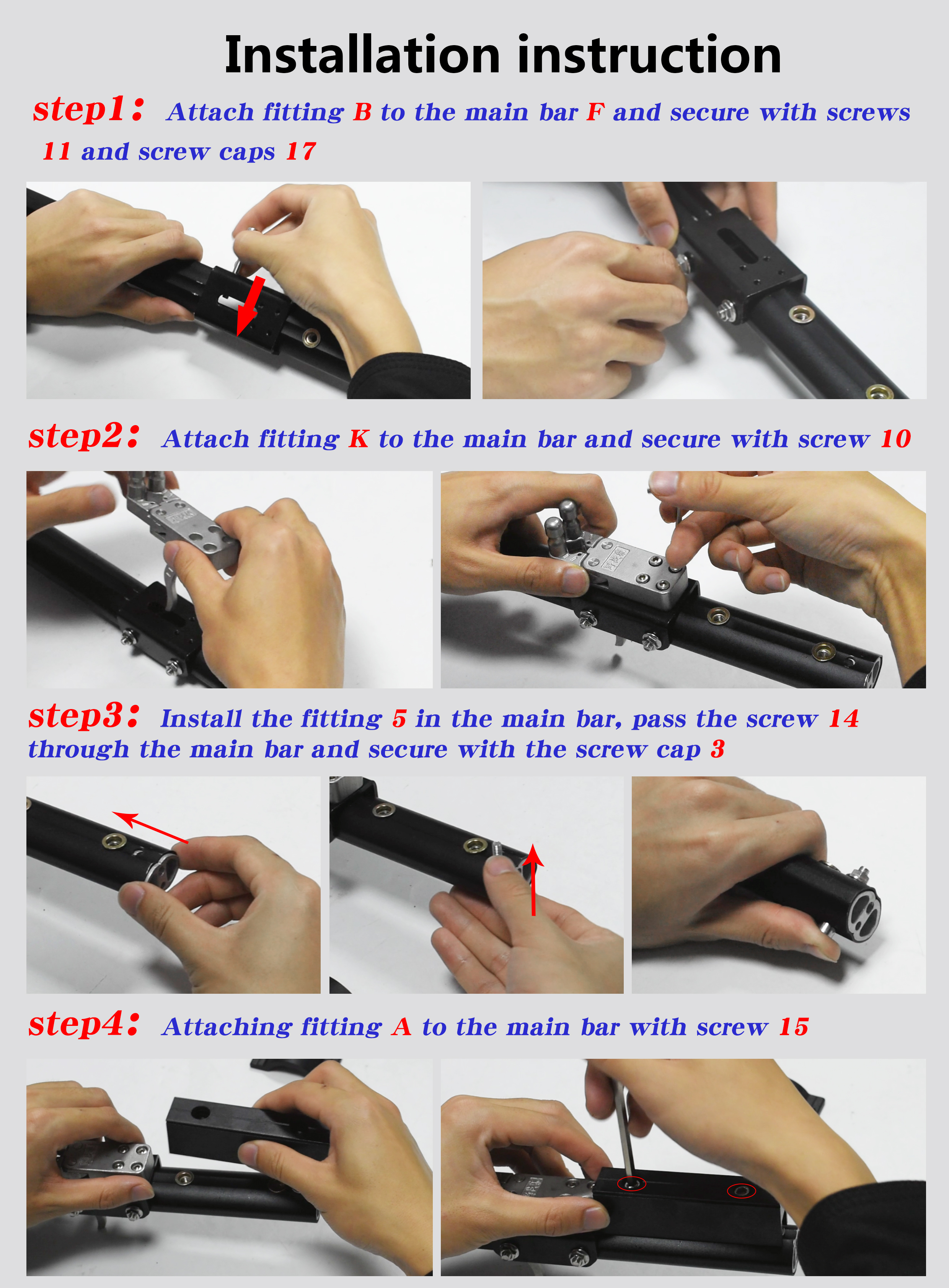 Installation instruction

step1: Attach fitting B to the main bar F and secure with screws 11 and screw caps 17

step2: Attach fitting K to the main bar and secure with screw 10

step3: Install the fitting 5 in the main bar, pass the screw 14 through the main bar and secure with the screw cap 3

step4: Attaching fitting A to the main bar with screw 15