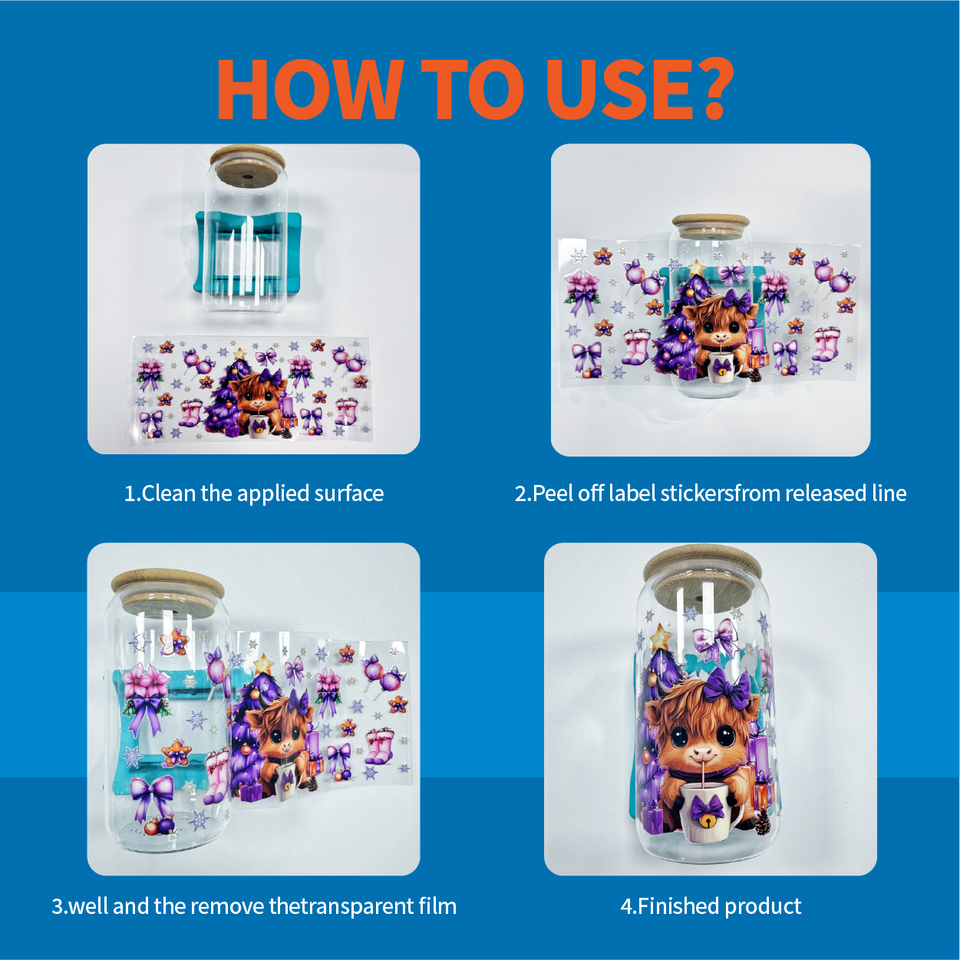 HOW TO USE?

1.Clean the applied surface

2.Peel off label stickersfrom released line

3.well and the remove thetransparent film

4.Finished product