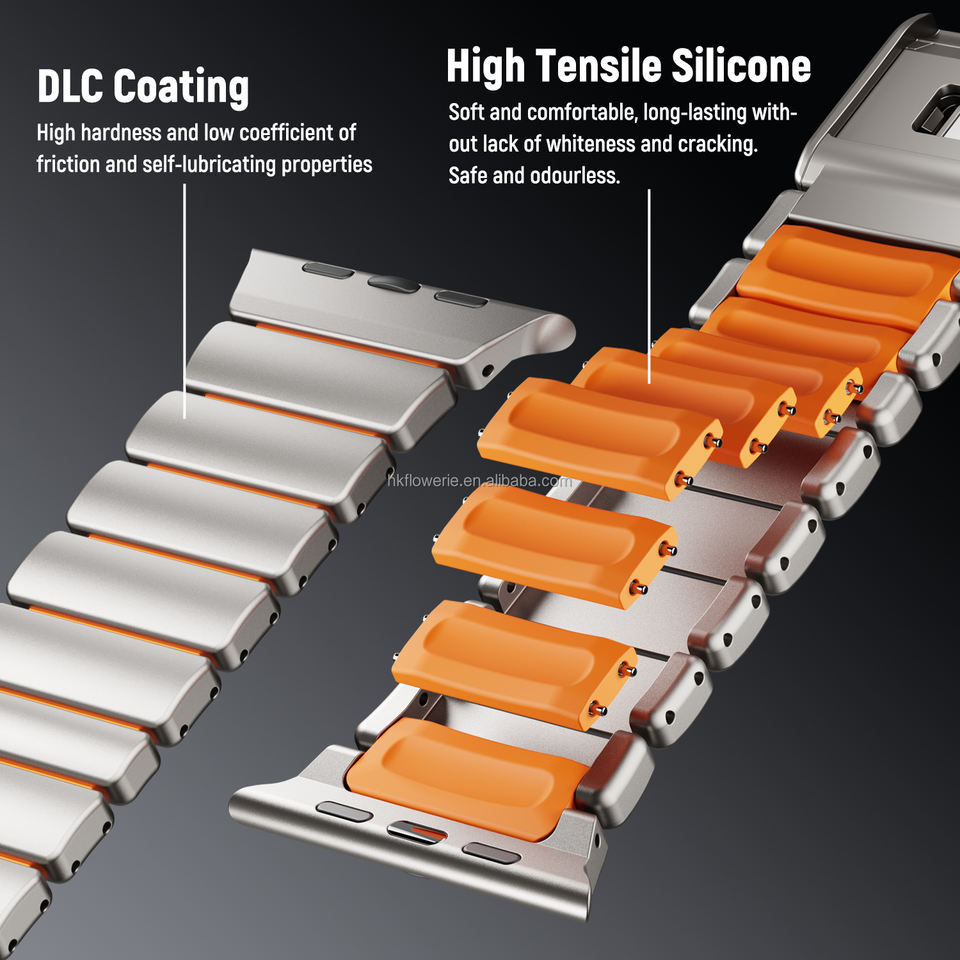 DLC Coating
High hardness and low coefficient of friction and self-lubricating properties

High Tensile Silicone
Soft and comfortable, long-lasting without lack of whiteness and cracking. Safe and odourless.

hkflowerie.en.alibaba.com