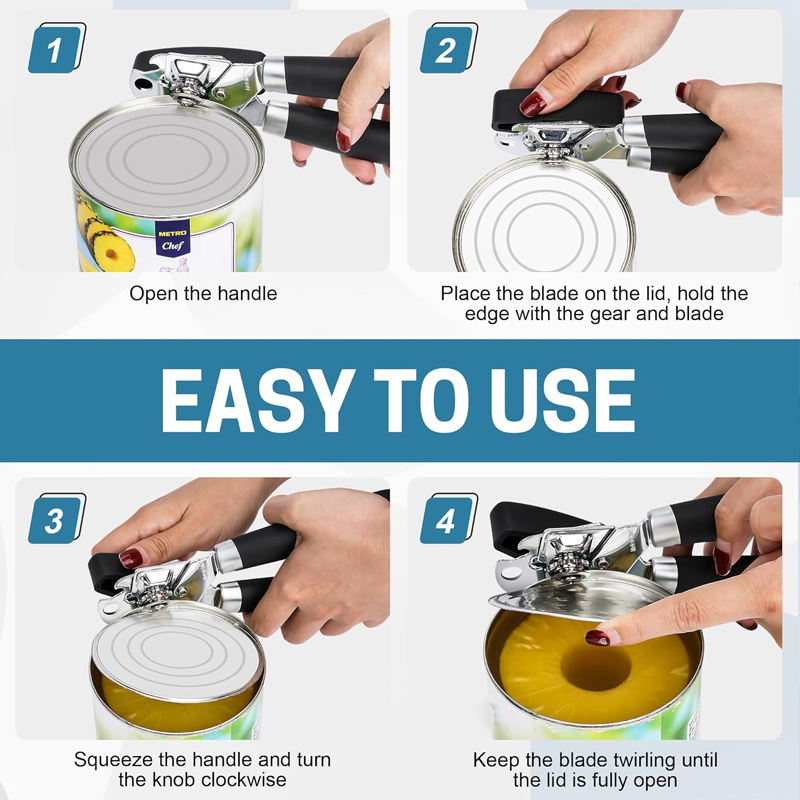 1

METRO
Chef

Open the handle

2

Place the blade on the lid, hold the edge with the gear and blade

EASY TO USE

3

Squeeze the handle and turn the knob clockwise

4

Keep the blade twirling until the lid is fully open