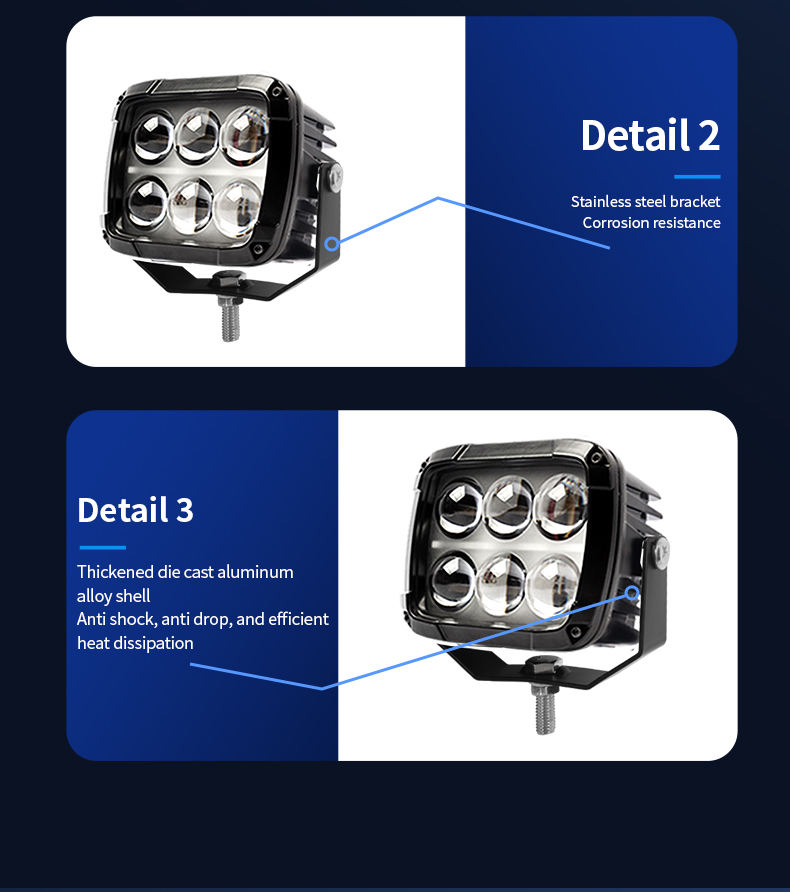 Detail 2

Stainless steel bracket
Corrosion resistance

Detail 3

Thickened die cast aluminum alloy shell
Anti shock, anti drop, and efficient heat dissipation