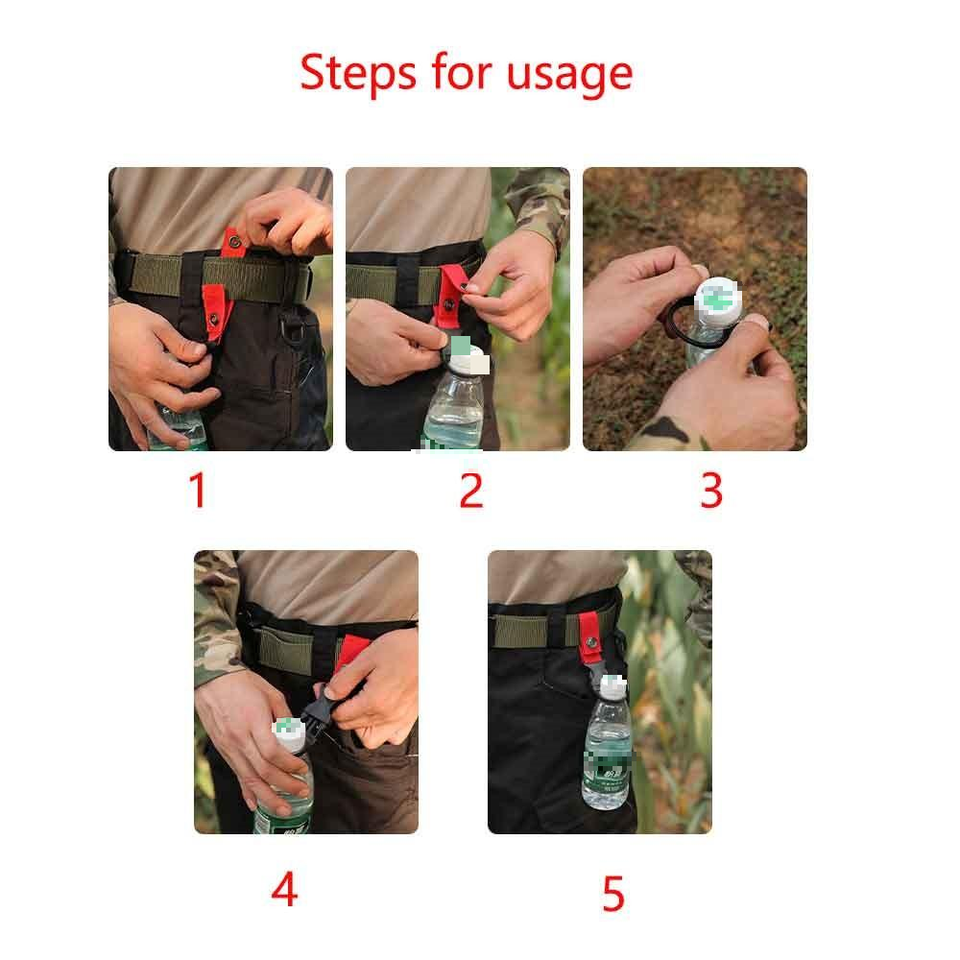 Steps for usage

1

2

3

4

5