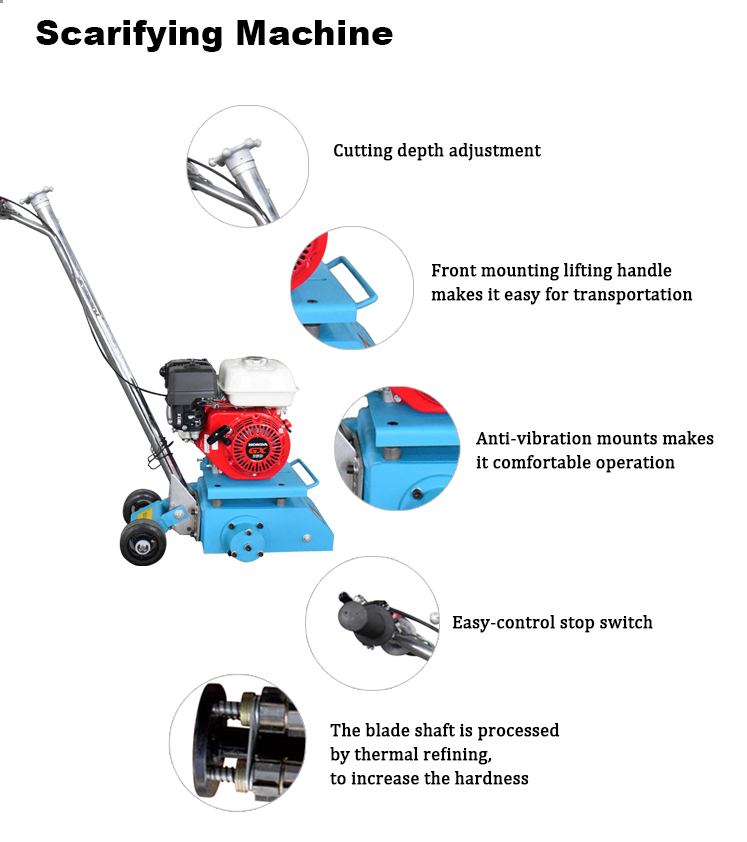 Scarifying Machine

Cutting depth adjustment

Front mounting lifting handle makes it easy for transportation

HONDA GX

Anti-vibration mounts makes it comfortable operation

Easy-control stop switch

The blade shaft is processed by thermal refining, to increase the hardness