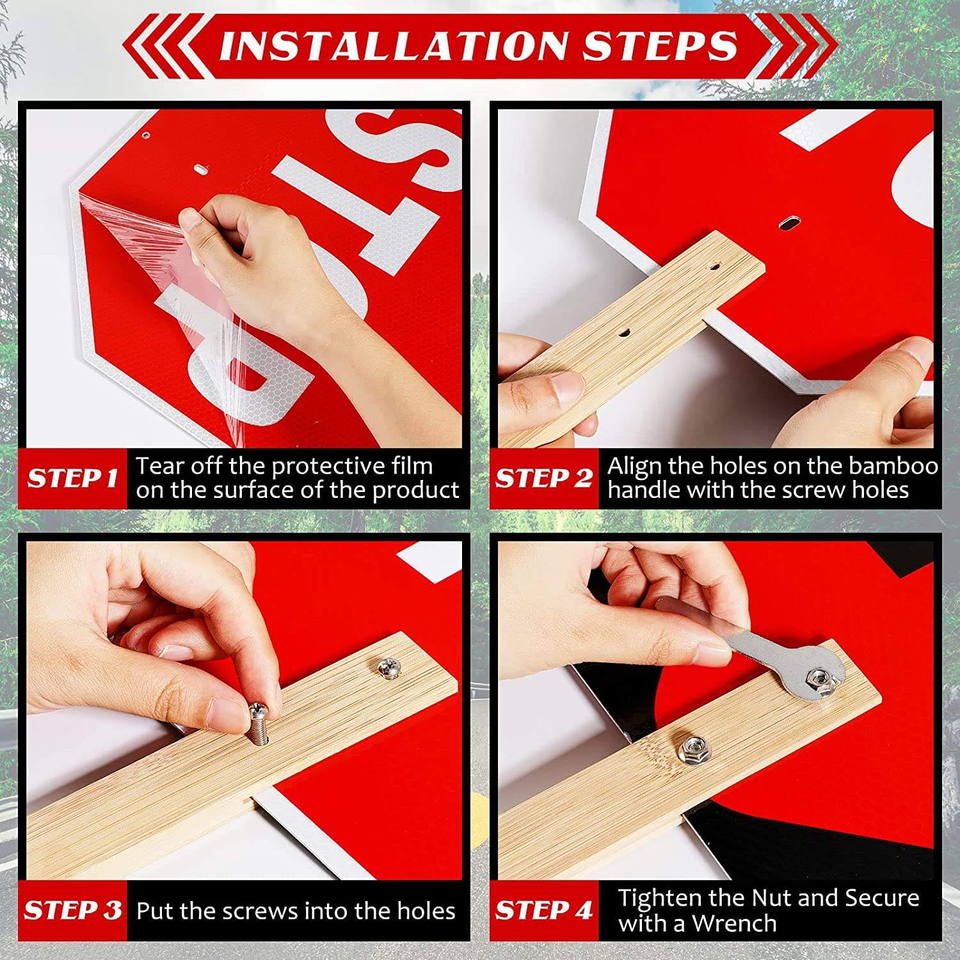 INSTALLATION STEPS

STOP

STEP 1 Tear off the protective film on the surface of the product

STEP 2 Align the holes on the bamboo handle with the screw holes

STEP 3 Put the screws into the holes

STEP 4 Tighten the Nut and Secure with a Wrench