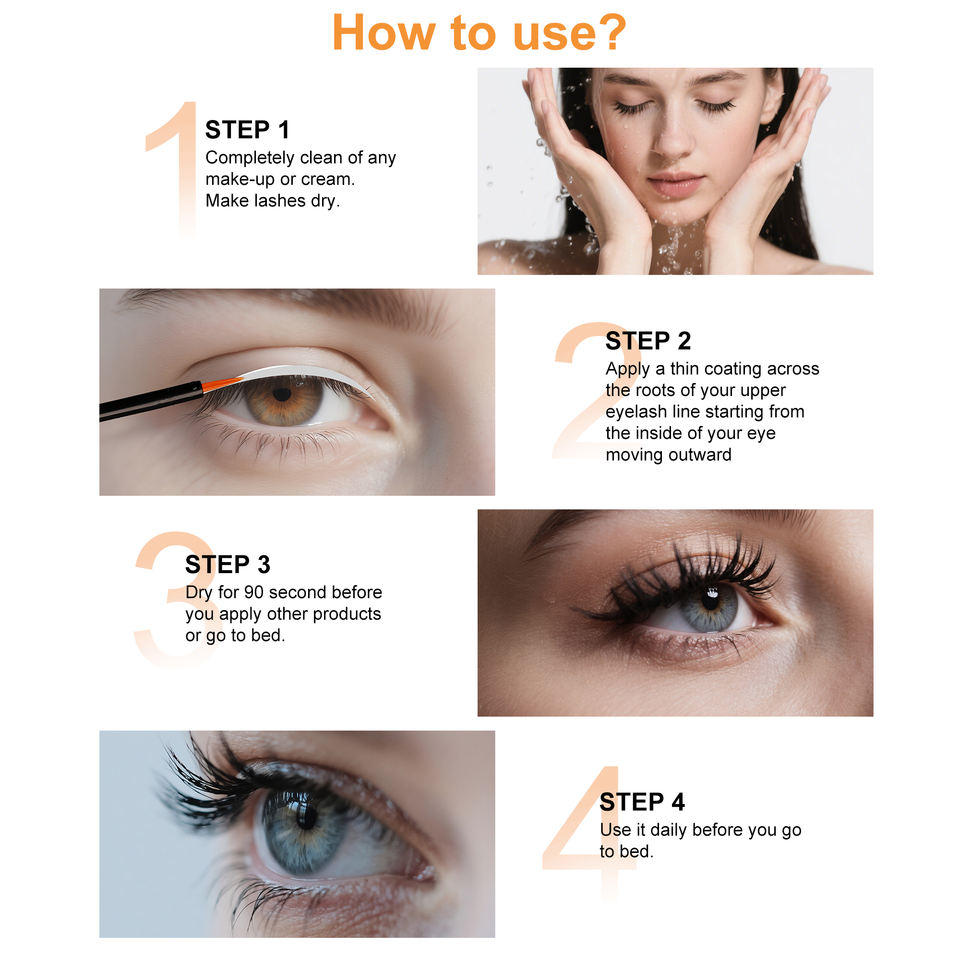 How to use?

1
STEP 1
Completely clean of any make-up or cream. Make lashes dry.

2
STEP 2
Apply a thin coating across the roots of your upper eyelash line starting from the inside of your eye moving outward

3
STEP 3
Dry for 90 second before you apply other products or go to bed.

4
STEP 4
Use it daily before you go to bed.