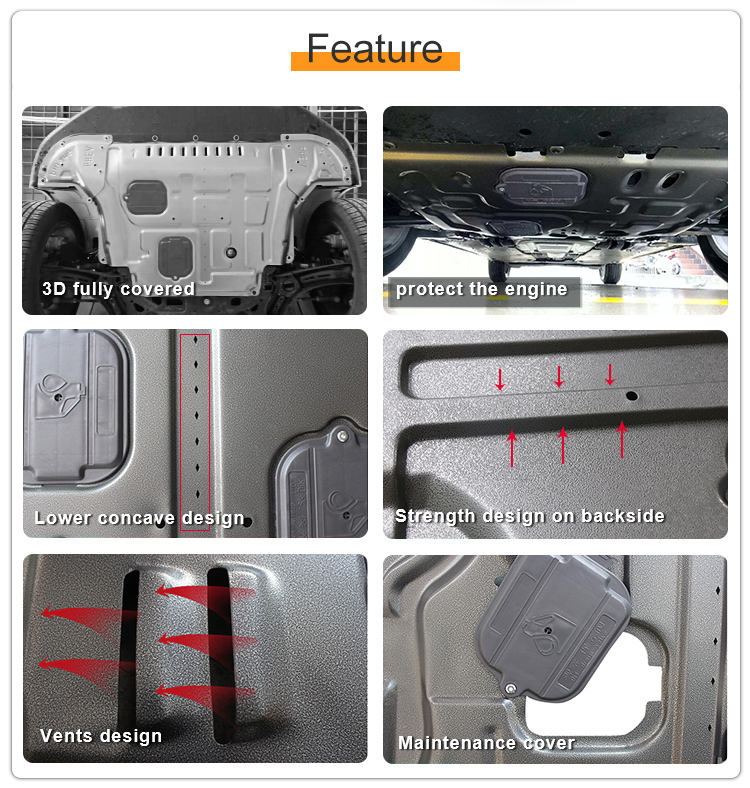 Feature

3D fully covered

protect the engine

Lower concave design

Strength design on backside

Vents design

Maintenance cover