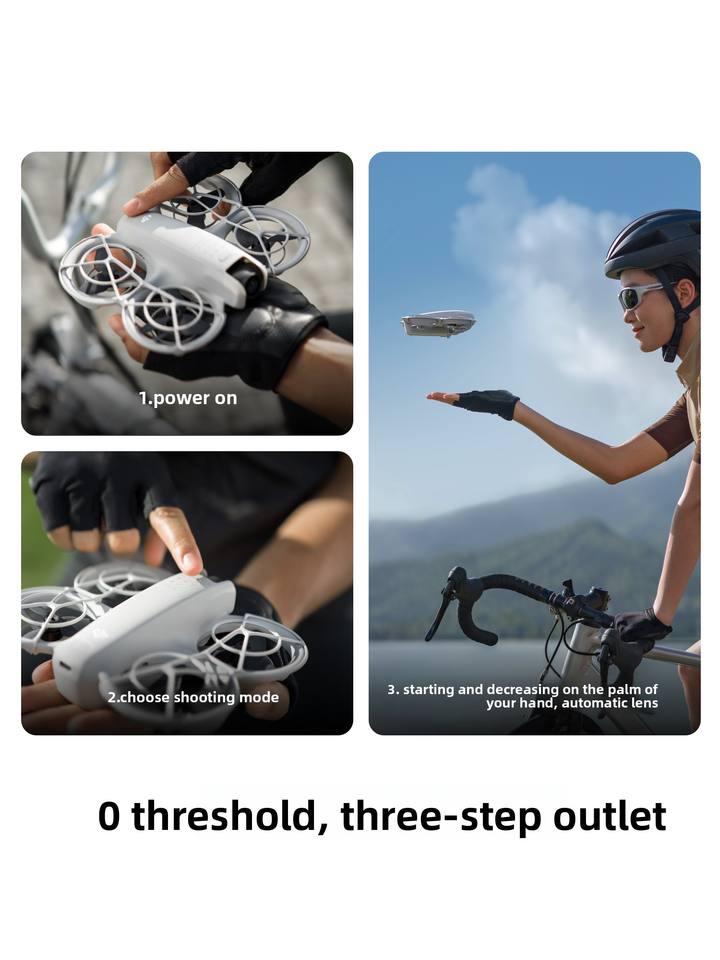 1.power on

2.choose shooting mode

3. starting and decreasing on the palm of your hand, automatic lens

0 threshold, three-step outlet