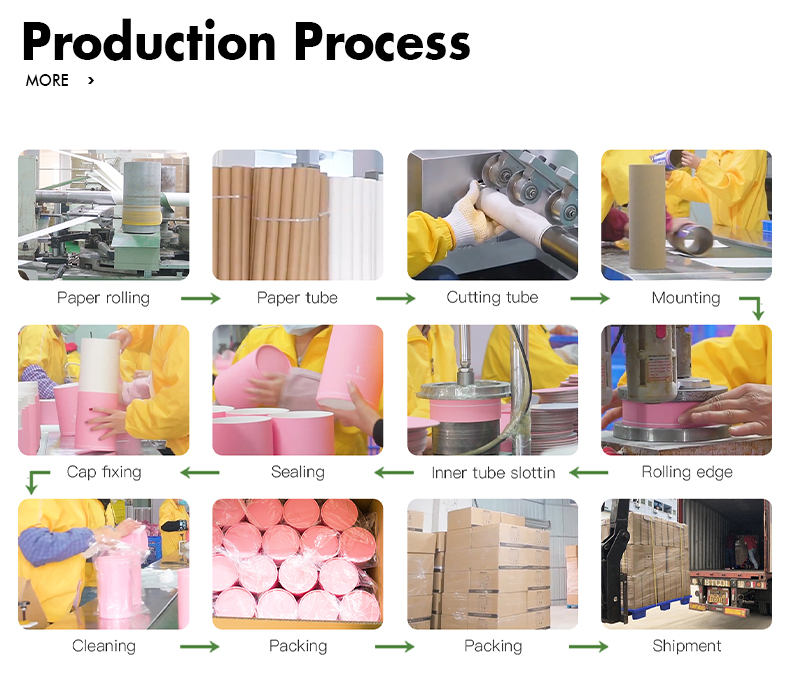 Production Process

MORE >

Paper rolling

Paper tube

Cutting tube

Mounting

Rolling edge

Inner tube slottin

Sealing

Cap fixing

Cleaning

Packing

Packing

Shipment