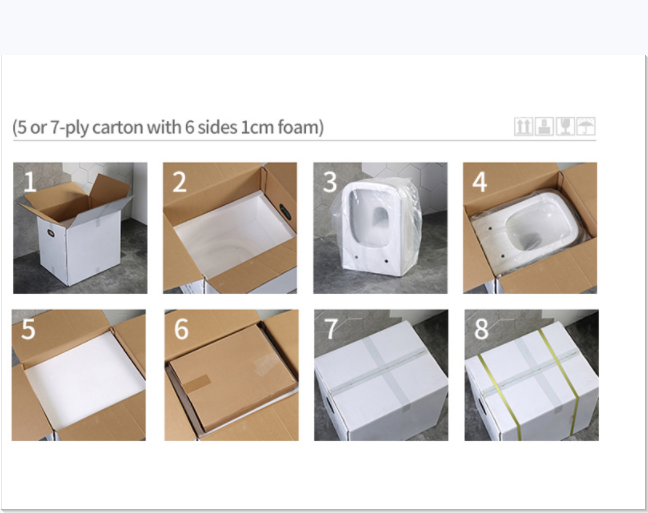 (5 or 7-ply carton with 6 sides 1cm foam)

1

2

3

4

5

6

7

8