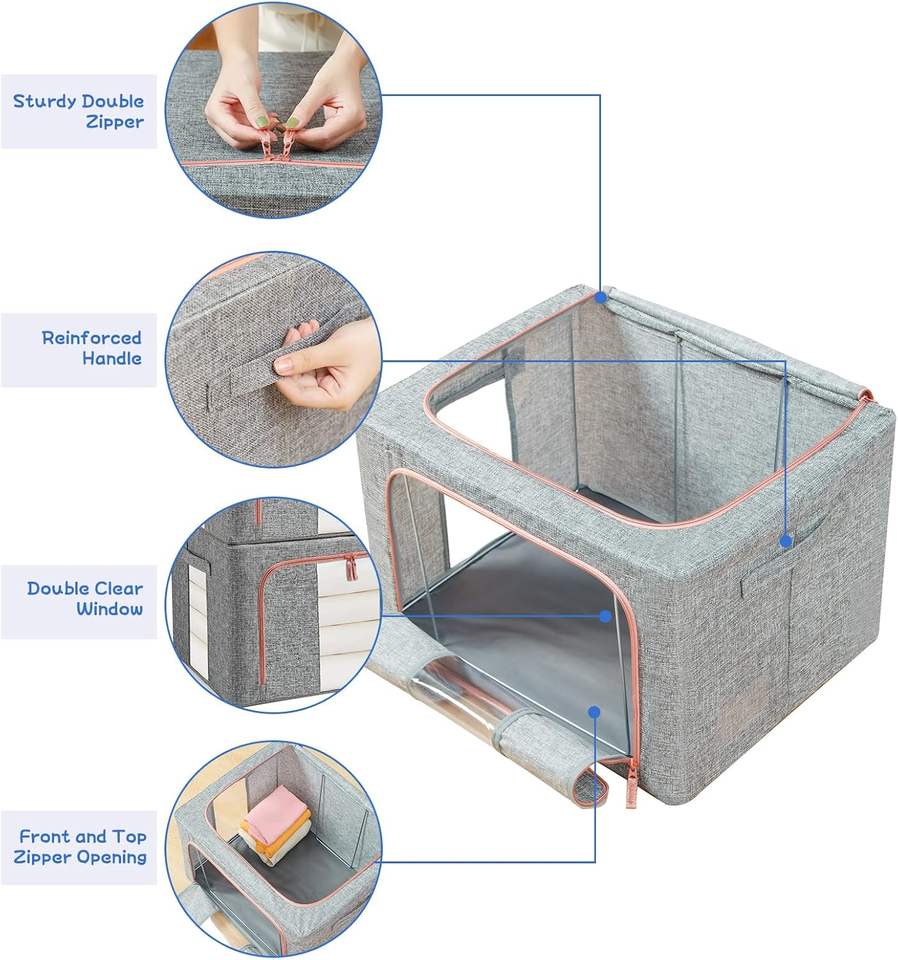 Sturdy Double Zipper

Reinforced Handle

Double Clear Window

Front and Top Zipper Opening