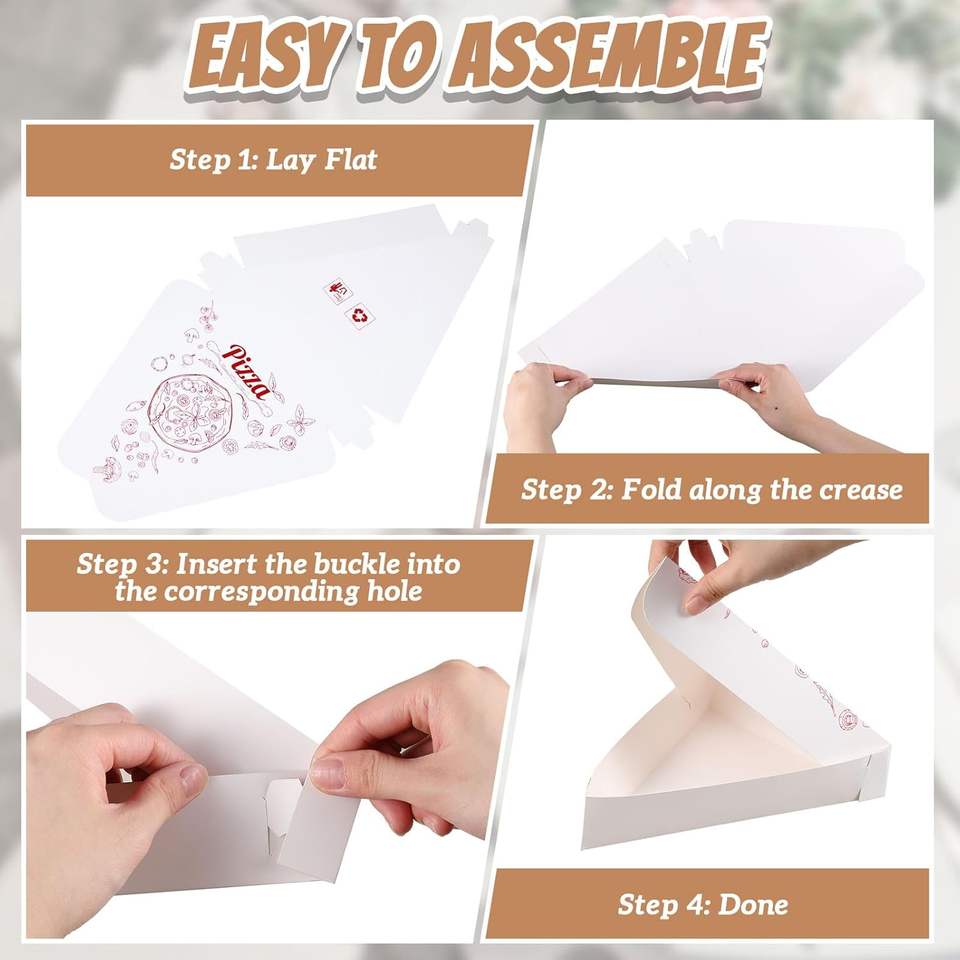 EASY TO ASSEMBLE

Step 1: Lay Flat

Pizza

Step 2: Fold along the crease

Step 3: Insert the buckle into the corresponding hole

Step 4: Done