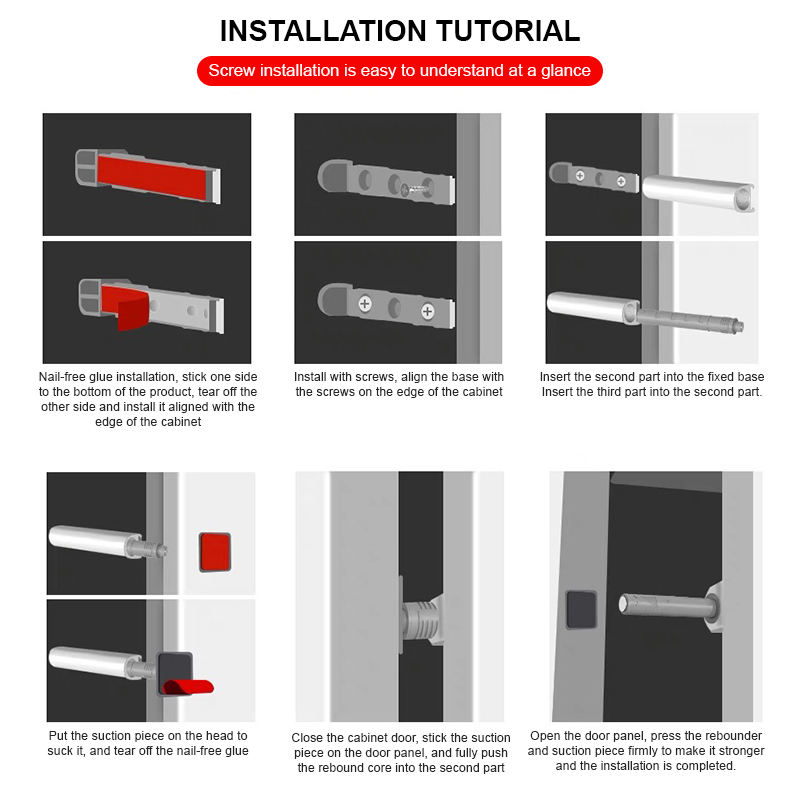 INSTALLATION TUTORIAL

Screw installation is easy to understand at a glance

Nail-free glue installation, stick one side to the bottom of the product, tear off the other side and install it aligned with the edge of the cabinet

Install with screws, align the base with the screws on the edge of the cabinet

Insert the second part into the fixed base
Insert the third part into the second part.

Put the suction piece on the head to suck it, and tear off the nail-free glue

Close the cabinet door, stick the suction piece on the door panel, and fully push the rebound core into the second part

Open the door panel, press the rebounder and suction piece firmly to make it stronger and the installation is completed.