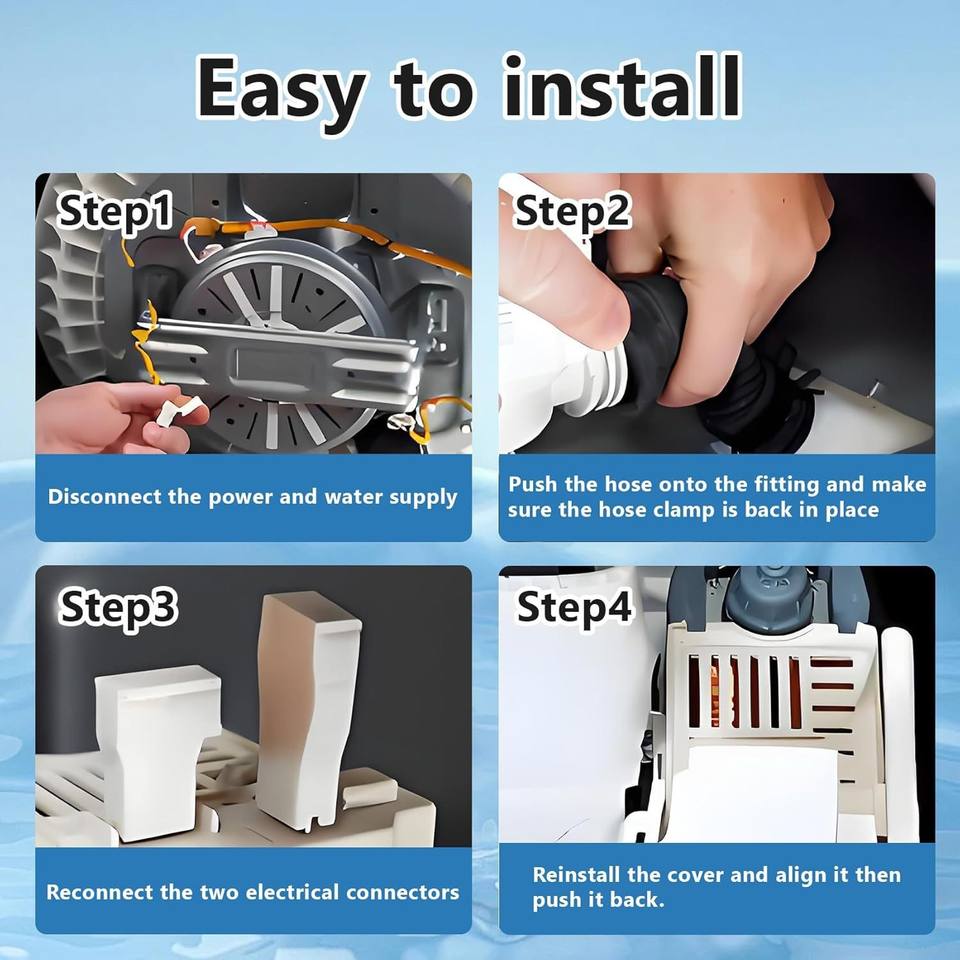 Easy to install

Step1

Disconnect the power and water supply

Step2

Push the hose onto the fitting and make sure the hose clamp is back in place

Step3

Reconnect the two electrical connectors

Step4

Reinstall the cover and align it then push it back.