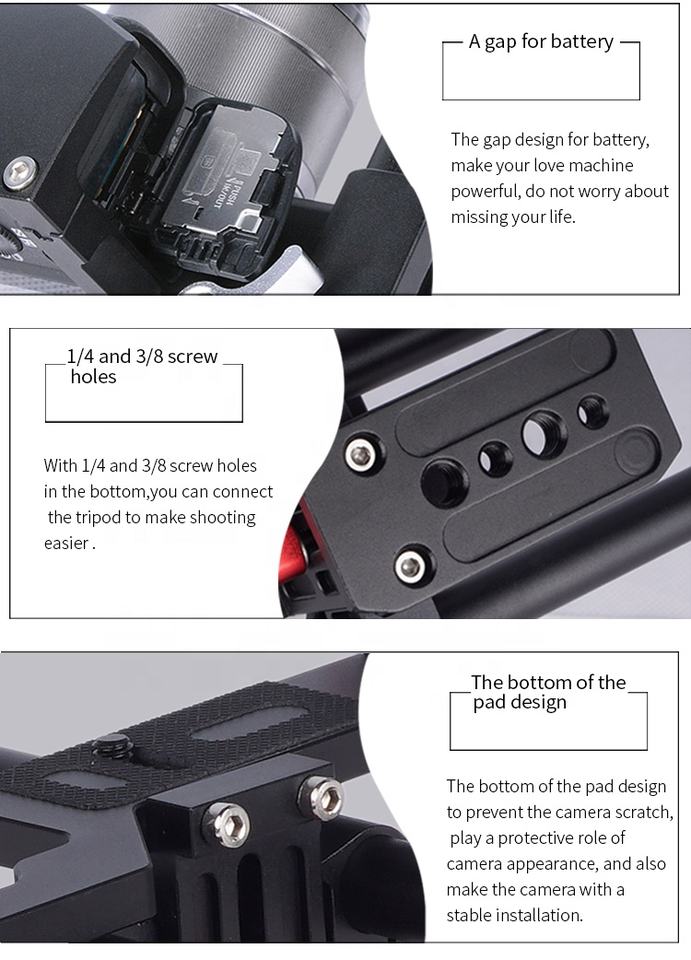 A gap for battery

The gap design for battery, make your love machine powerful, do not worry about missing your life.

1/4 and 3/8 screw holes

With 1/4 and 3/8 screw holes in the bottom,you can connect the tripod to make shooting easier .

The bottom of the pad design

The bottom of the pad design to prevent the camera scratch, play a protective role of camera appearance, and also make the camera with a stable installation.