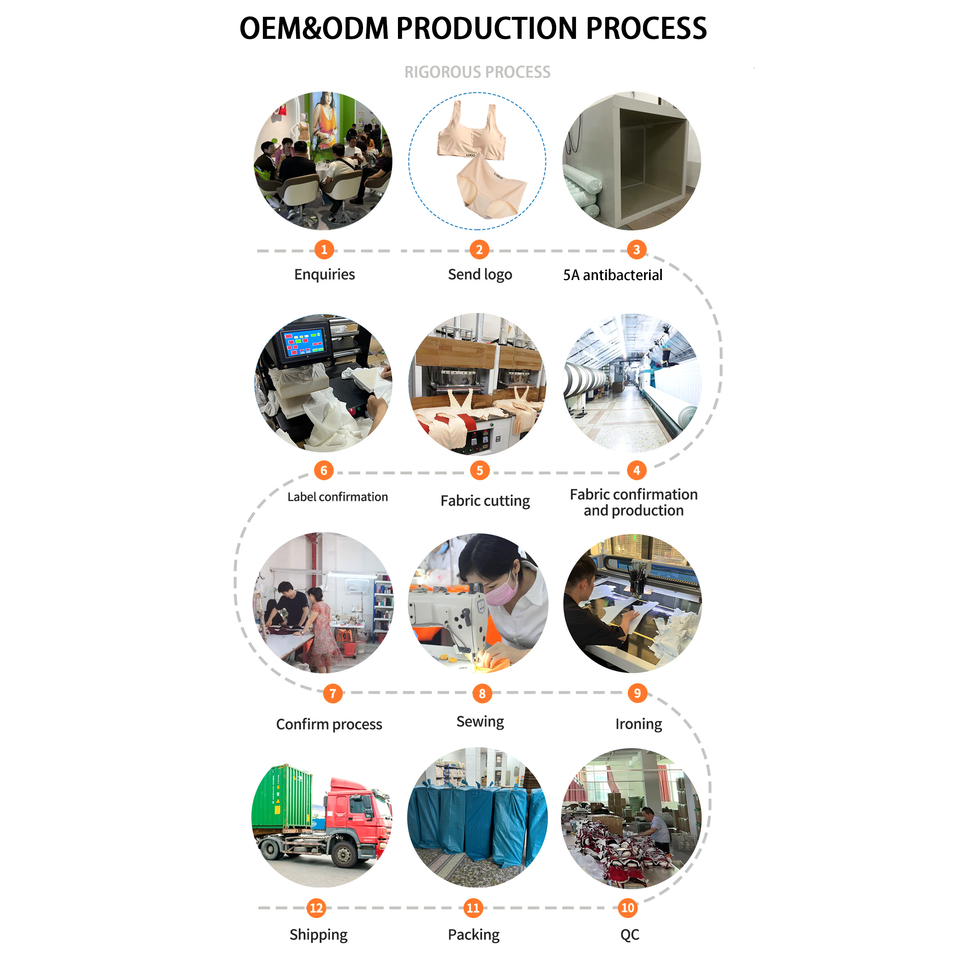 OEM&ODM PRODUCTION PROCESS

RIGOROUS PROCESS

1
Enquiries

2
Send logo

3
5A antibacterial

6
Label confirmation

5
Fabric cutting

4
Fabric confirmation and production

7
Confirm process

8
Sewing

9
Ironing

12
Shipping

11
Packing

10
QC