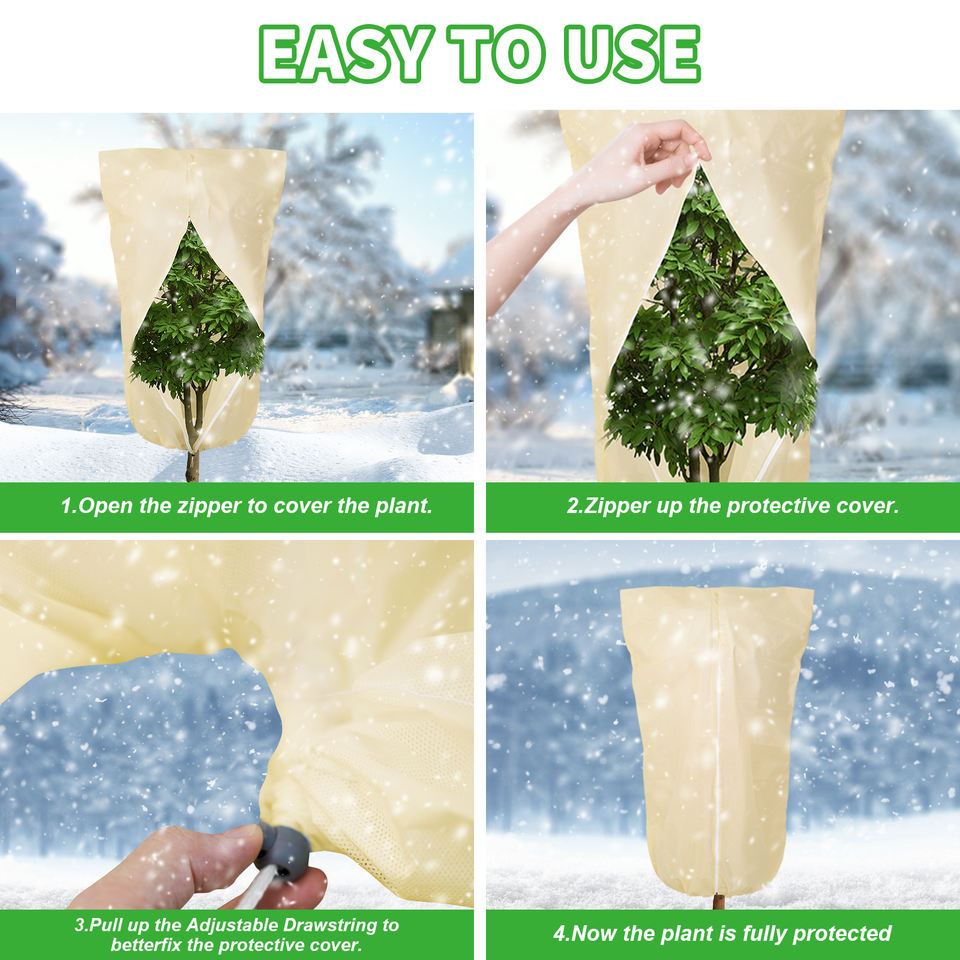 EASY TO USE

1.Open the zipper to cover the plant.

2.Zipper up the protective cover.

3.Pull up the Adjustable Drawstring to betterfix the protective cover.

4.Now the plant is fully protected