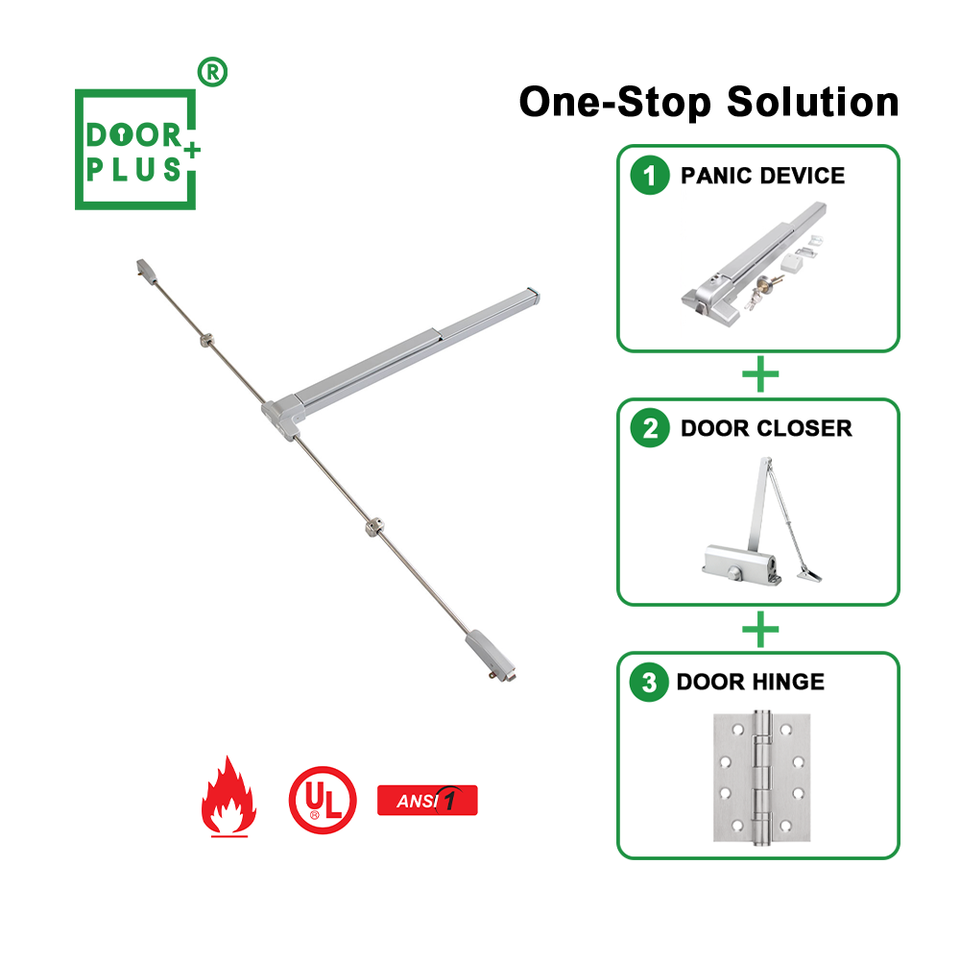 DOOR PLUS + ®

One-Stop Solution

1 PANIC DEVICE

+

2 DOOR CLOSER

+

3 DOOR HINGE

UL

ANSI 1