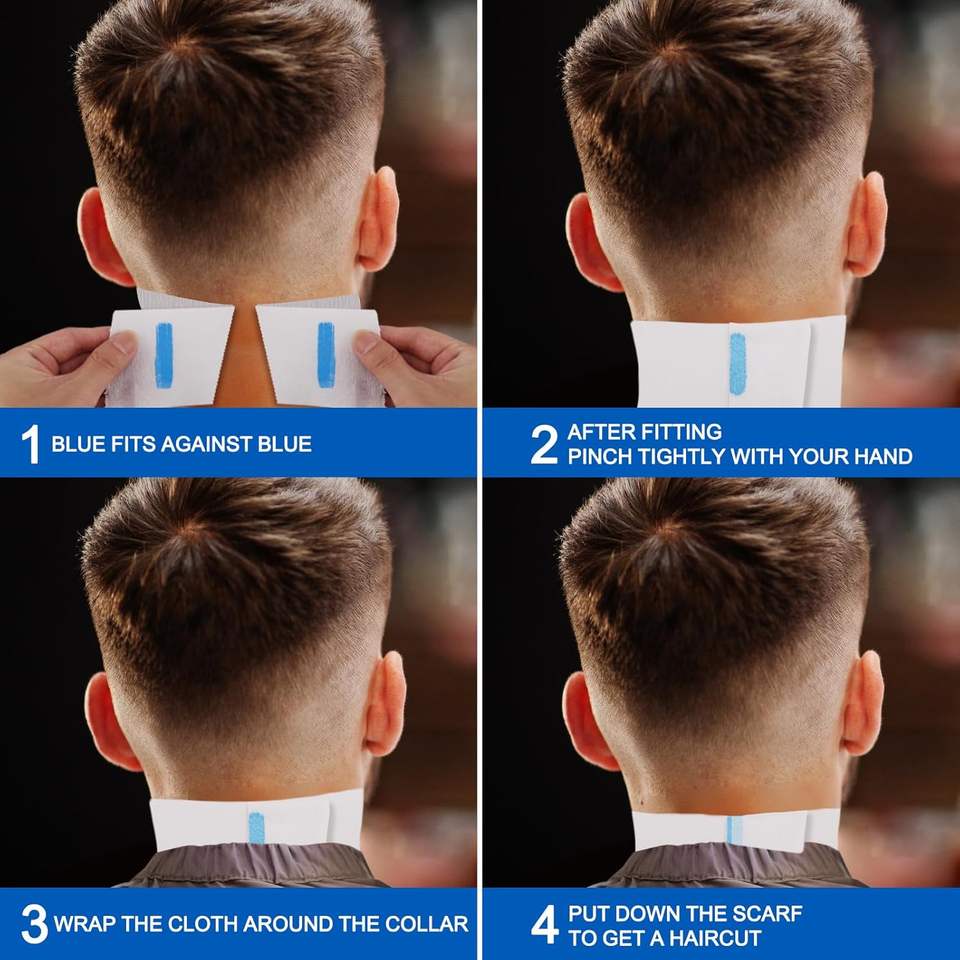 1 BLUE FITS AGAINST BLUE

2 AFTER FITTING
PINCH TIGHTLY WITH YOUR HAND

3 WRAP THE CLOTH AROUND THE COLLAR

4 PUT DOWN THE SCARF
TO GET A HAIRCUT