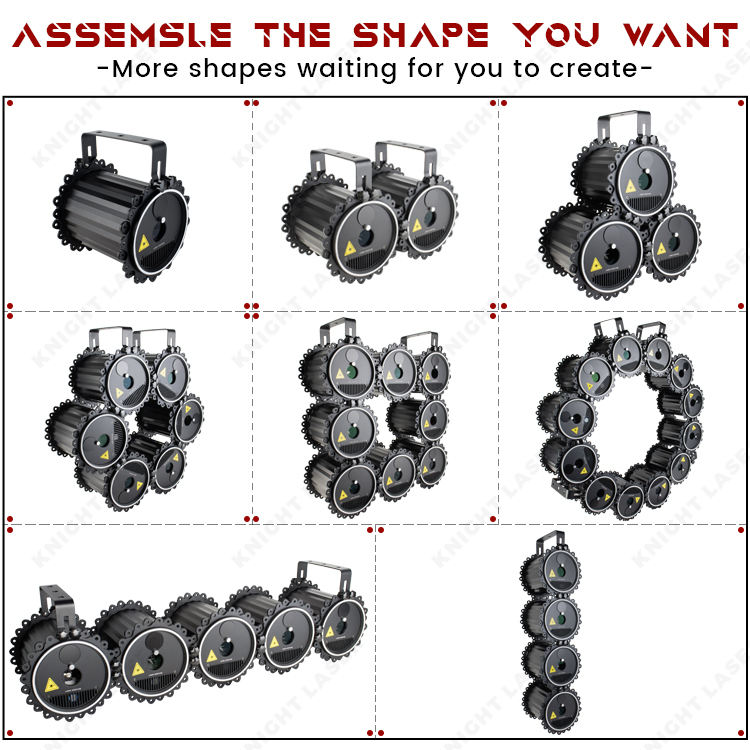 ASSEMSLE THE SHAPE YOU WANT
-More shapes waiting for you to create-

KNIGHT LASER