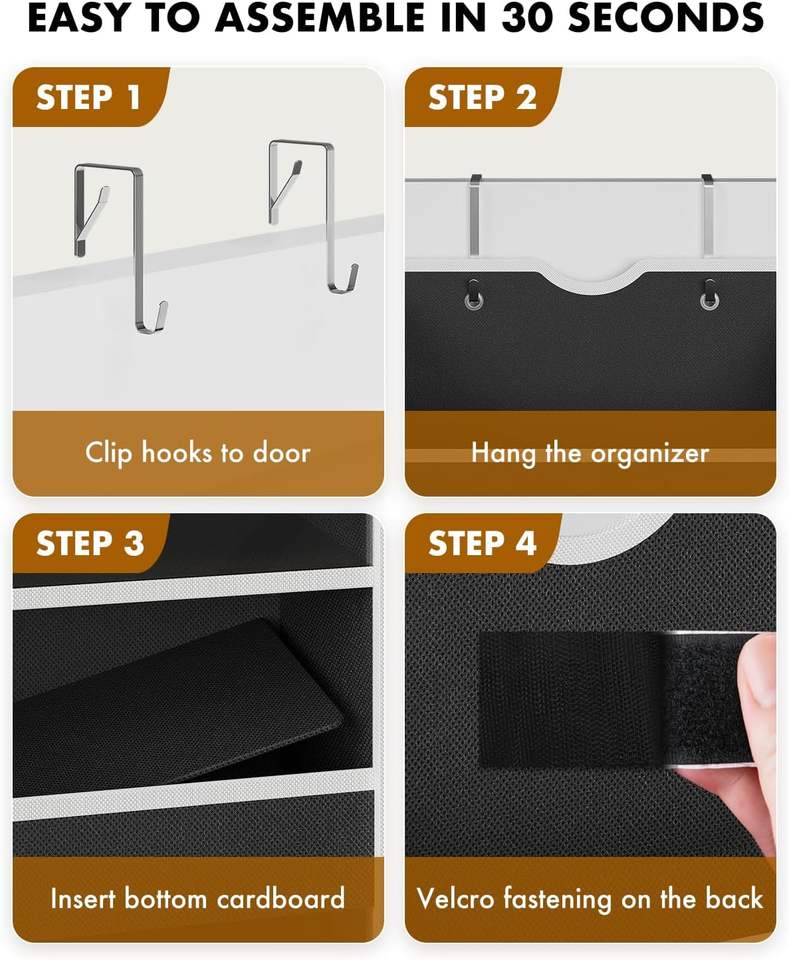 EASY TO ASSEMBLE IN 30 SECONDS

STEP 1

Clip hooks to door

STEP 2

Hang the organizer

STEP 3

Insert bottom cardboard

STEP 4

Velcro fastening on the back