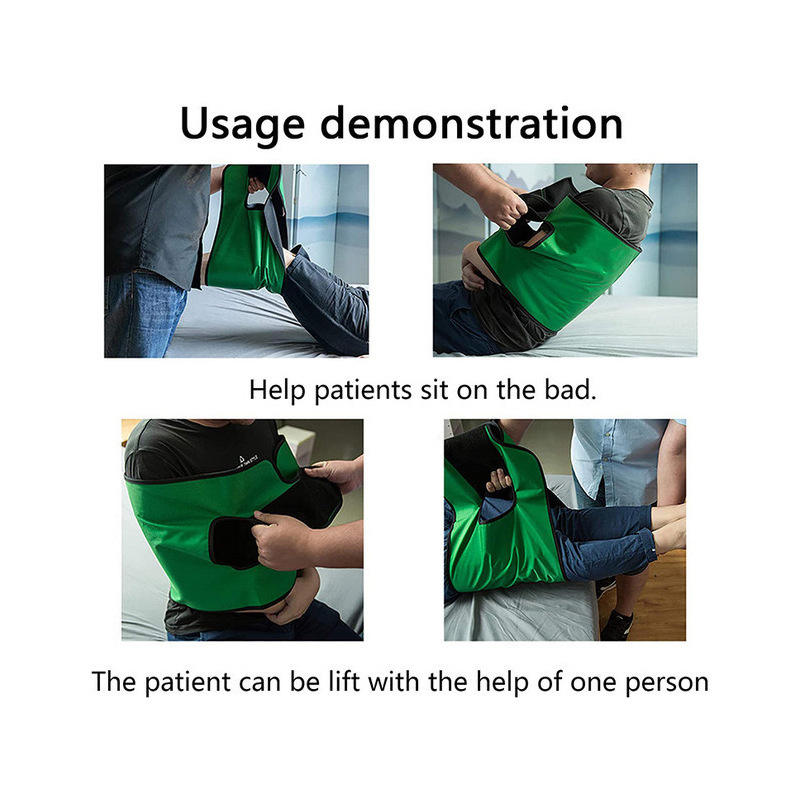 Usage demonstration

Help patients sit on the bad.

The patient can be lift with the help of one person