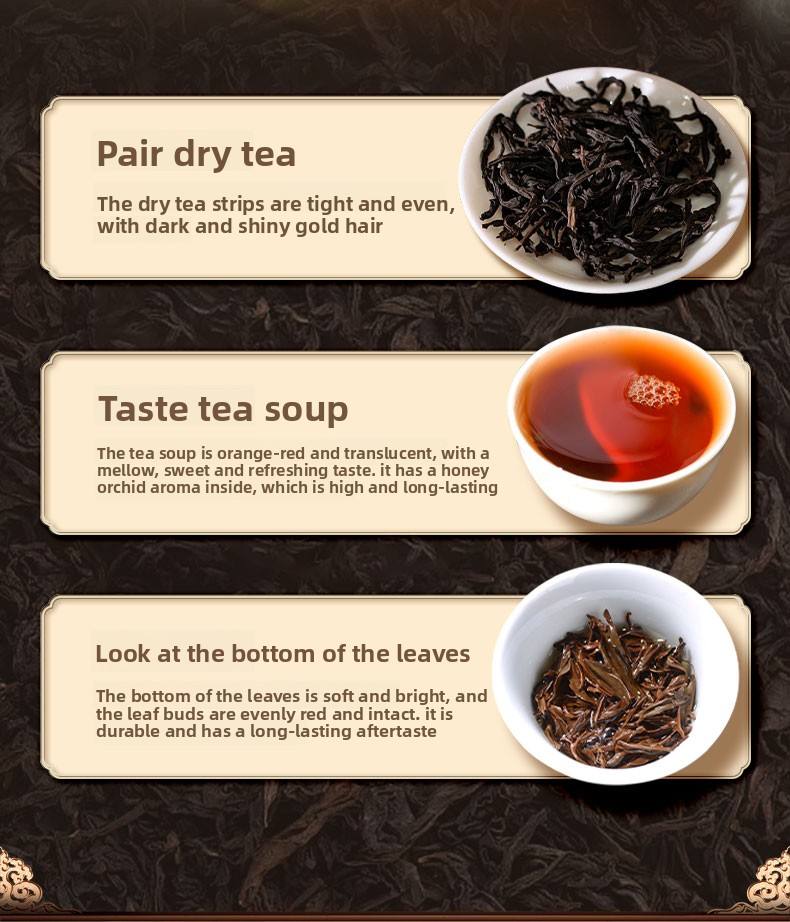 Pair dry tea

The dry tea strips are tight and even, with dark and shiny gold hair

Taste tea soup

The tea soup is orange-red and translucent, with a mellow, sweet and refreshing taste. it has a honey orchid aroma inside, which is high and long-lasting

Look at the bottom of the leaves

The bottom of the leaves is soft and bright, and the leaf buds are evenly red and intact. it is durable and has a long-lasting aftertaste