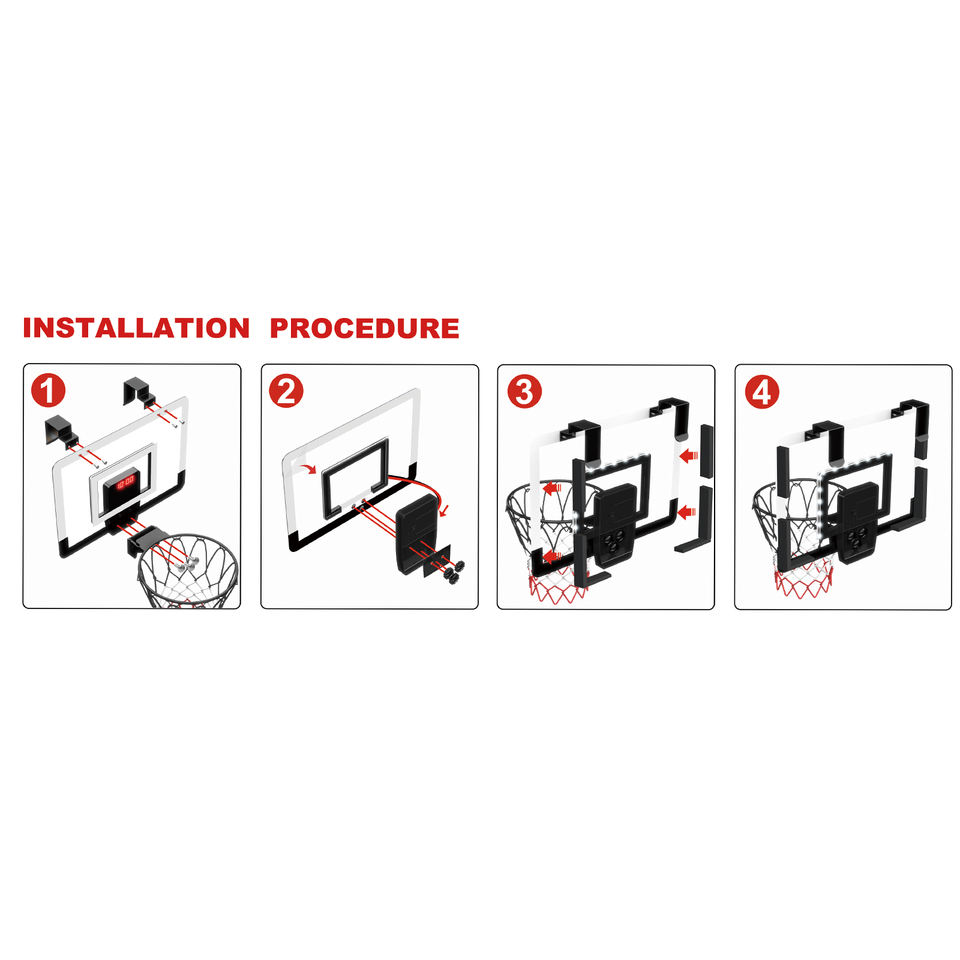 INSTALLATION PROCEDURE

1

2

3

4