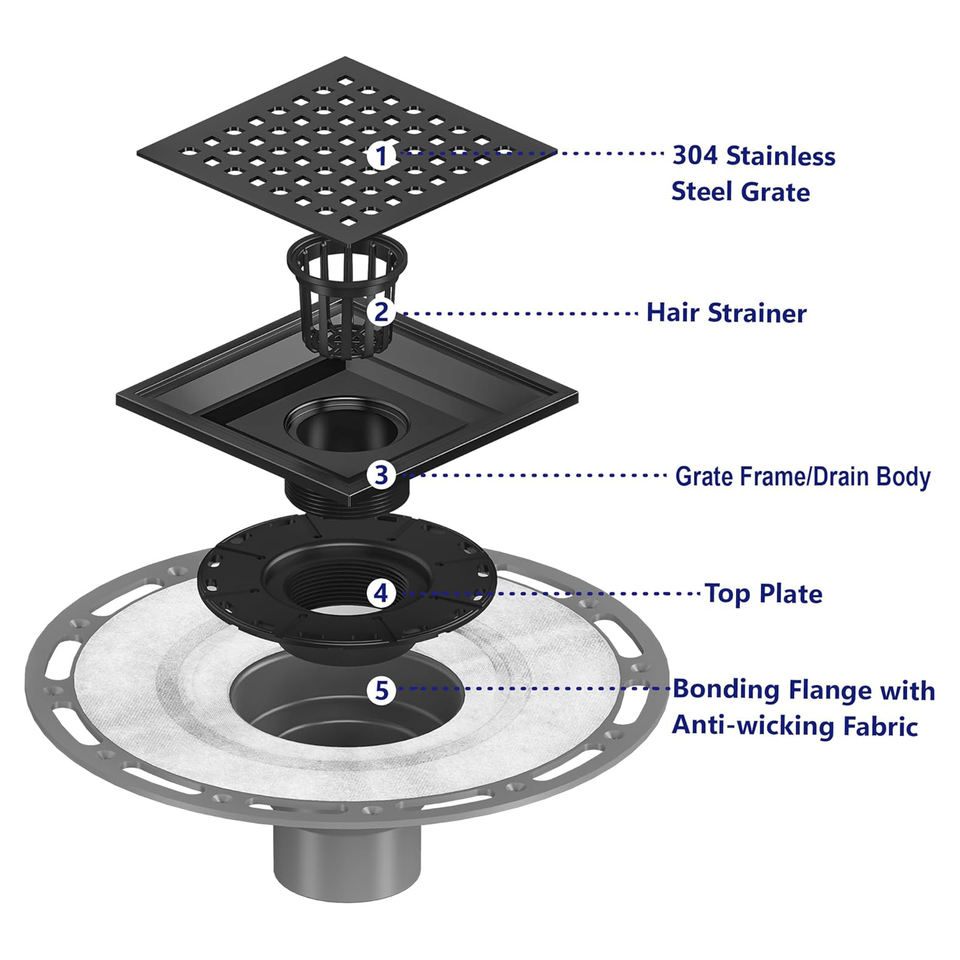 1 304 Stainless Steel Grate

2 Hair Strainer

3 Grate Frame/Drain Body

4 Top Plate

5 Bonding Flange with Anti-wicking Fabric