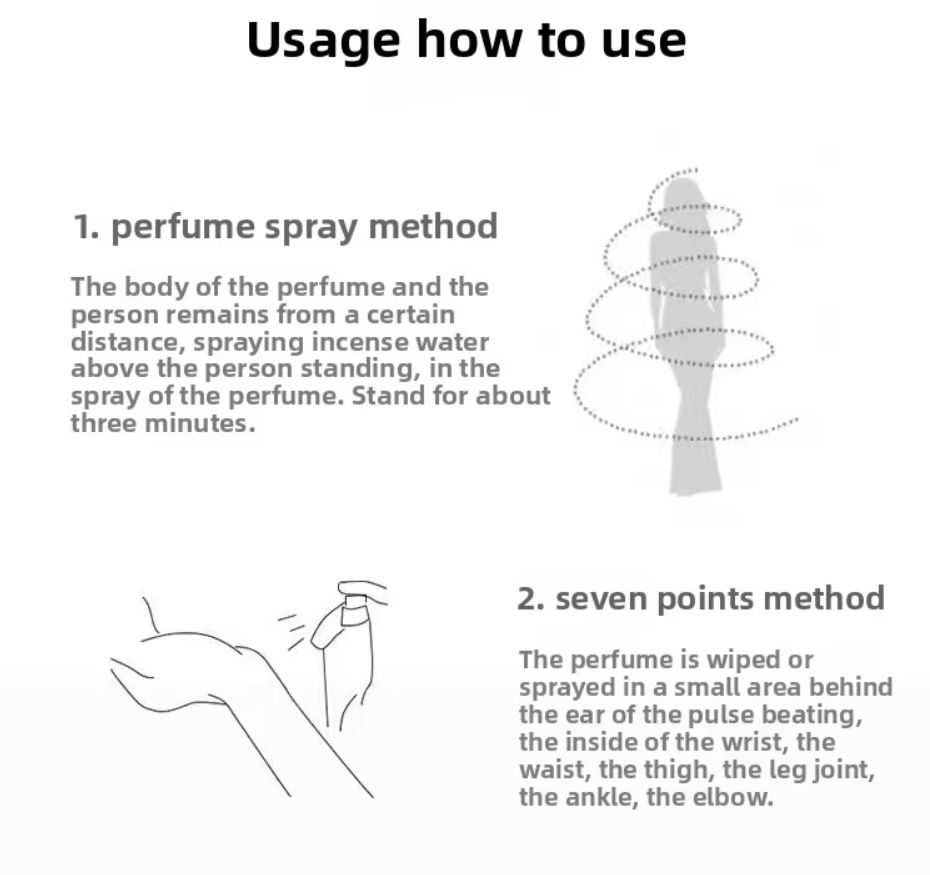 Usage how to use

1. perfume spray method

The body of the perfume and the person remains from a certain distance, spraying incense water above the person standing, in the spray of the perfume. Stand for about three minutes.

2. seven points method

The perfume is wiped or sprayed in a small area behind the ear of the pulse beating, the inside of the wrist, the waist, the thigh, the leg joint, the ankle, the elbow.