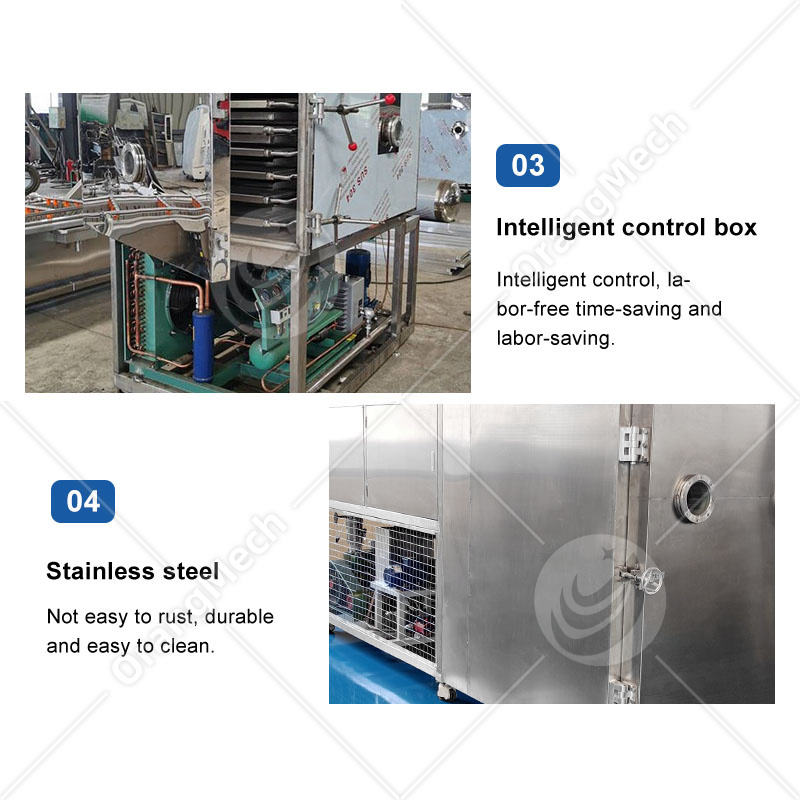 03

Intelligent control box

Intelligent control, labor-free time-saving and labor-saving.

OrangMech

04

Stainless steel

Not easy to rust, durable and easy to clean.

OrangMech