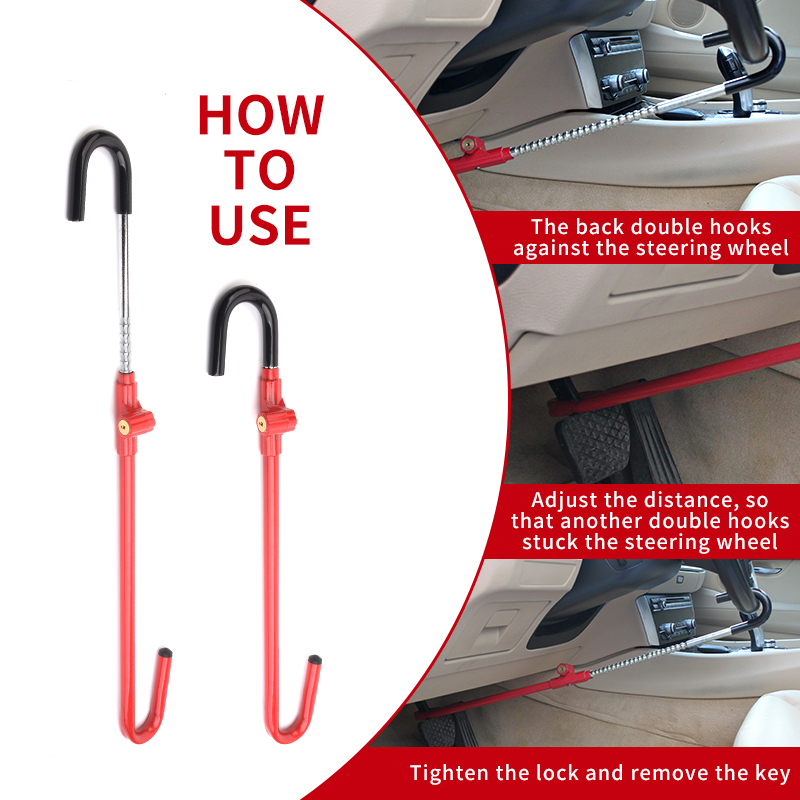 HOW TO USE

The back double hooks against the steering wheel

Adjust the distance, so that another double hooks stuck the steering wheel

Tighten the lock and remove the key