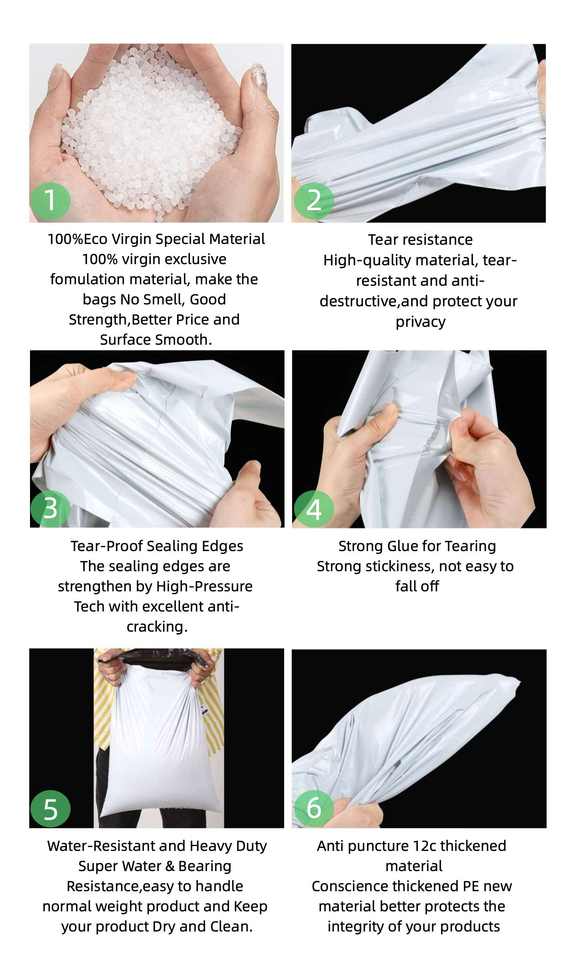 1

100%Eco Virgin Special Material
100% virgin exclusive fomulation material, make the bags No Smell, Good Strength,Better Price and Surface Smooth.

2

Tear resistance
High-quality material, tear-resistant and anti-destructive,and protect your privacy

3

Tear-Proof Sealing Edges
The sealing edges are strengthen by High-Pressure Tech with excellent anti-cracking.

4

Strong Glue for Tearing
Strong stickiness, not easy to fall off

5

Water-Resistant and Heavy Duty
Super Water & Bearing Resistance,easy to handle normal weight product and Keep your product Dry and Clean.

6

Anti puncture 12c thickened material
Conscience thickened PE new material better protects the integrity of your products