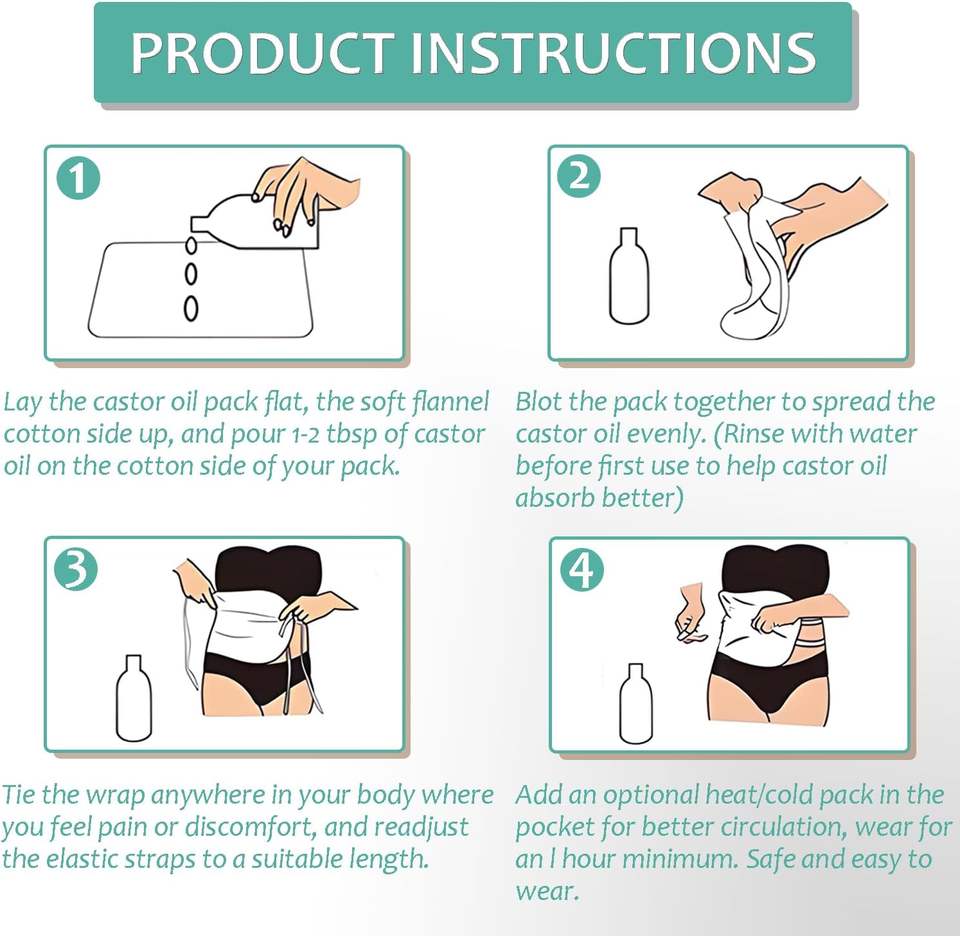 PRODUCT INSTRUCTIONS

1

Lay the castor oil pack flat, the soft flannel cotton side up, and pour 1-2 tbsp of castor oil on the cotton side of your pack.

2

Blot the pack together to spread the castor oil evenly. (Rinse with water before first use to help castor oil absorb better)

3

Tie the wrap anywhere in your body where you feel pain or discomfort, and readjust the elastic straps to a suitable length.

4

Add an optional heat/cold pack in the pocket for better circulation, wear for an l hour minimum. Safe and easy to wear.