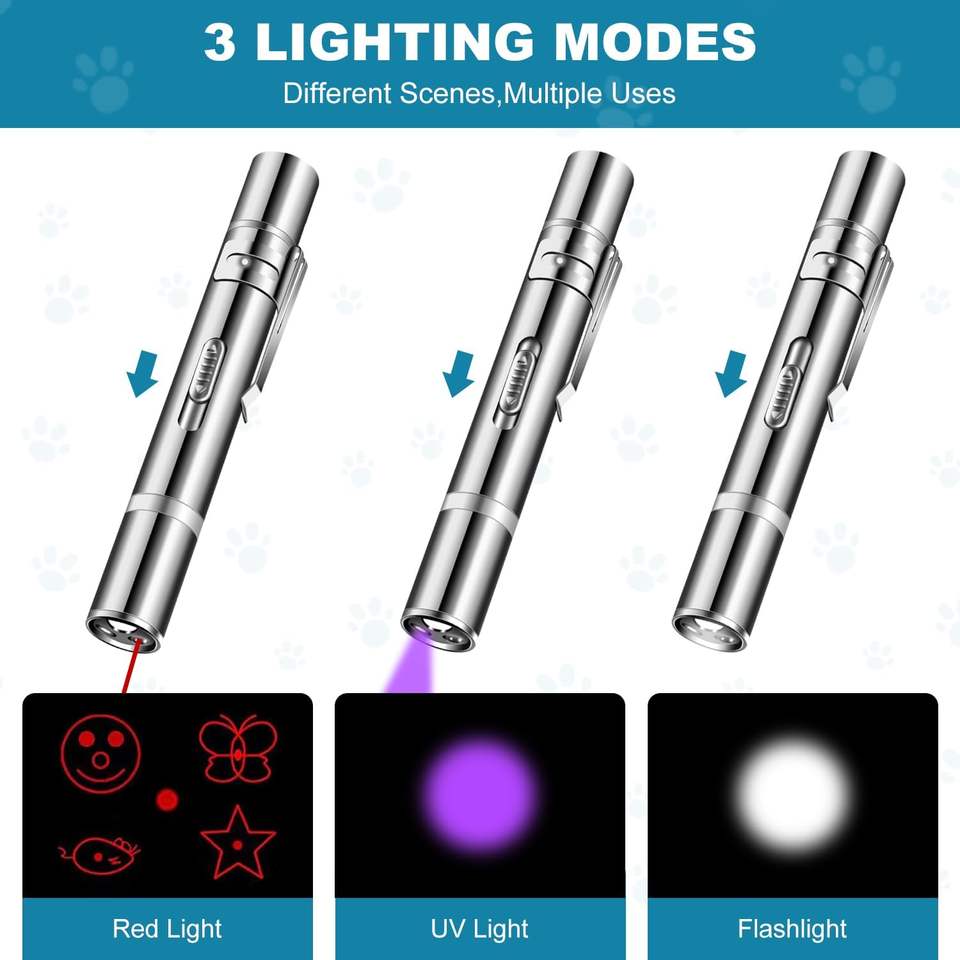 3 LIGHTING MODES

Different Scenes,Multiple Uses

Red Light

UV Light

Flashlight