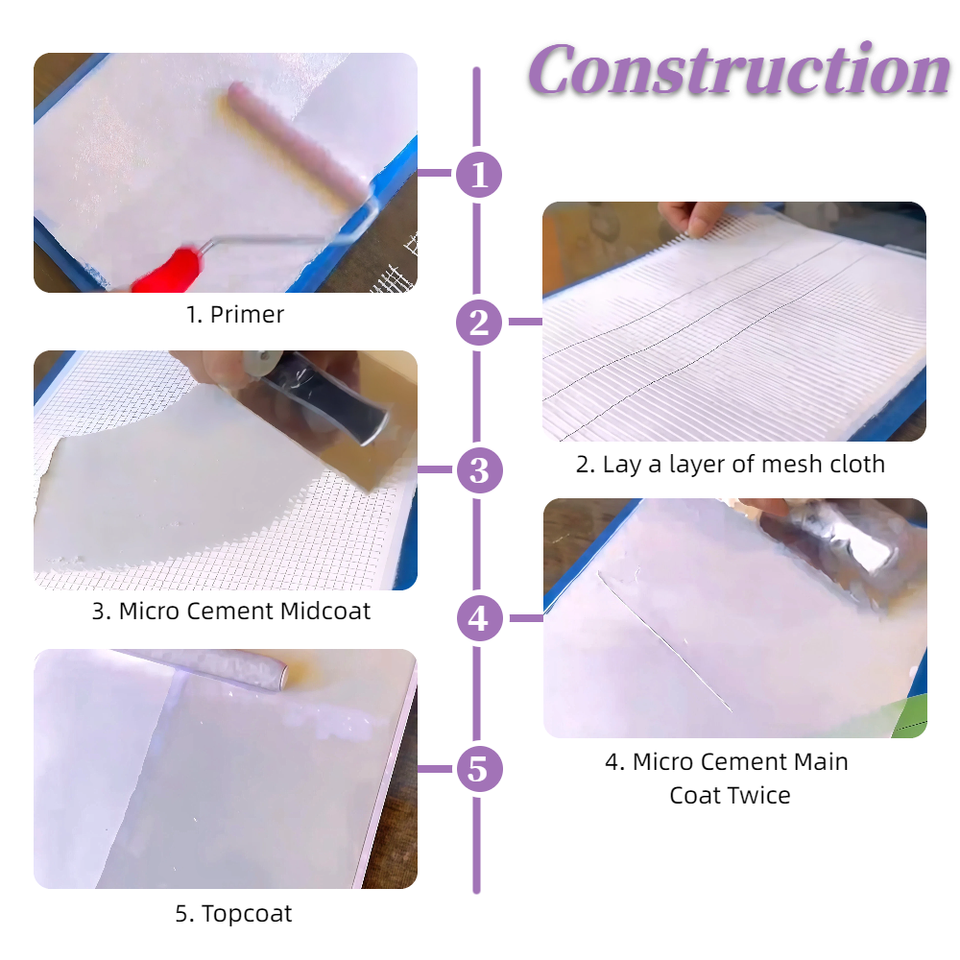 Construction

1

1. Primer

2

2. Lay a layer of mesh cloth

3

3. Micro Cement Midcoat

4

4. Micro Cement Main Coat Twice

5

5. Topcoat