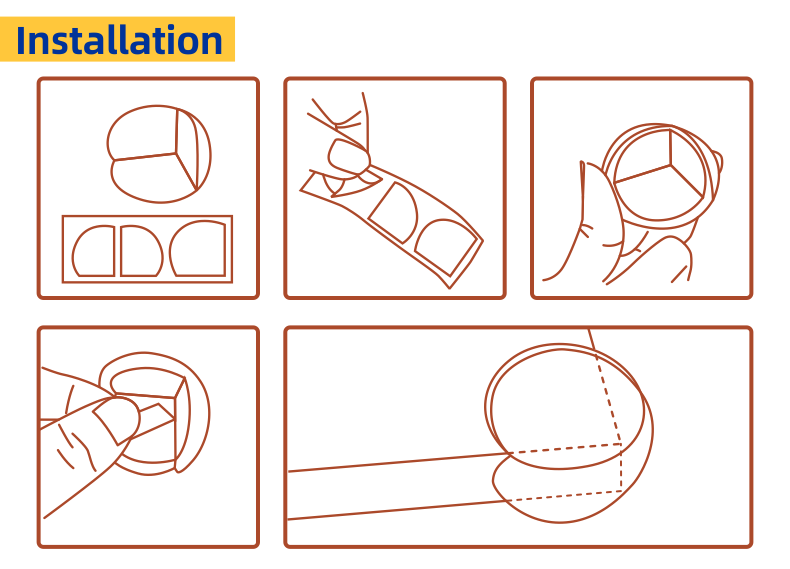 Installation